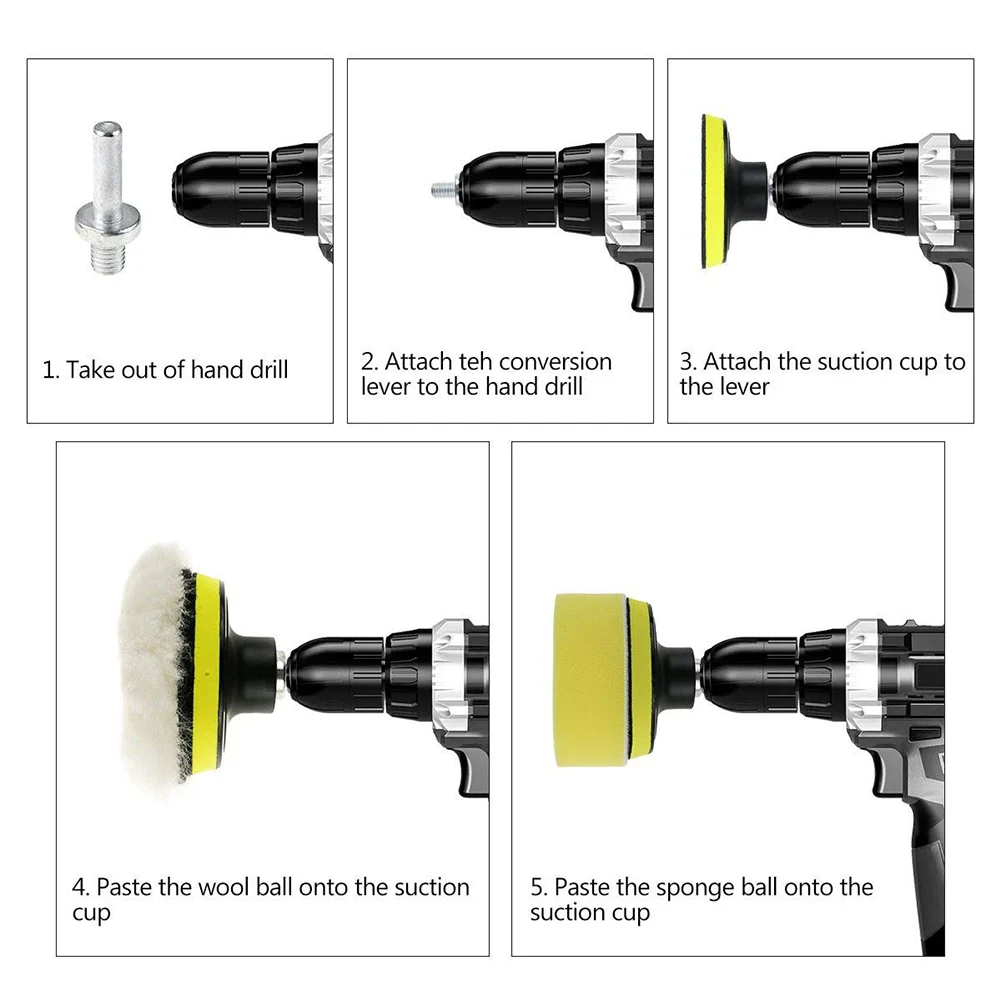 1. Take out of hand drill

2. Attach teh conversion lever to the hand drill

3. Attach the suction cup to the lever

4. Paste the wool ball onto the suction cup

5. Paste the sponge ball onto the suction cup