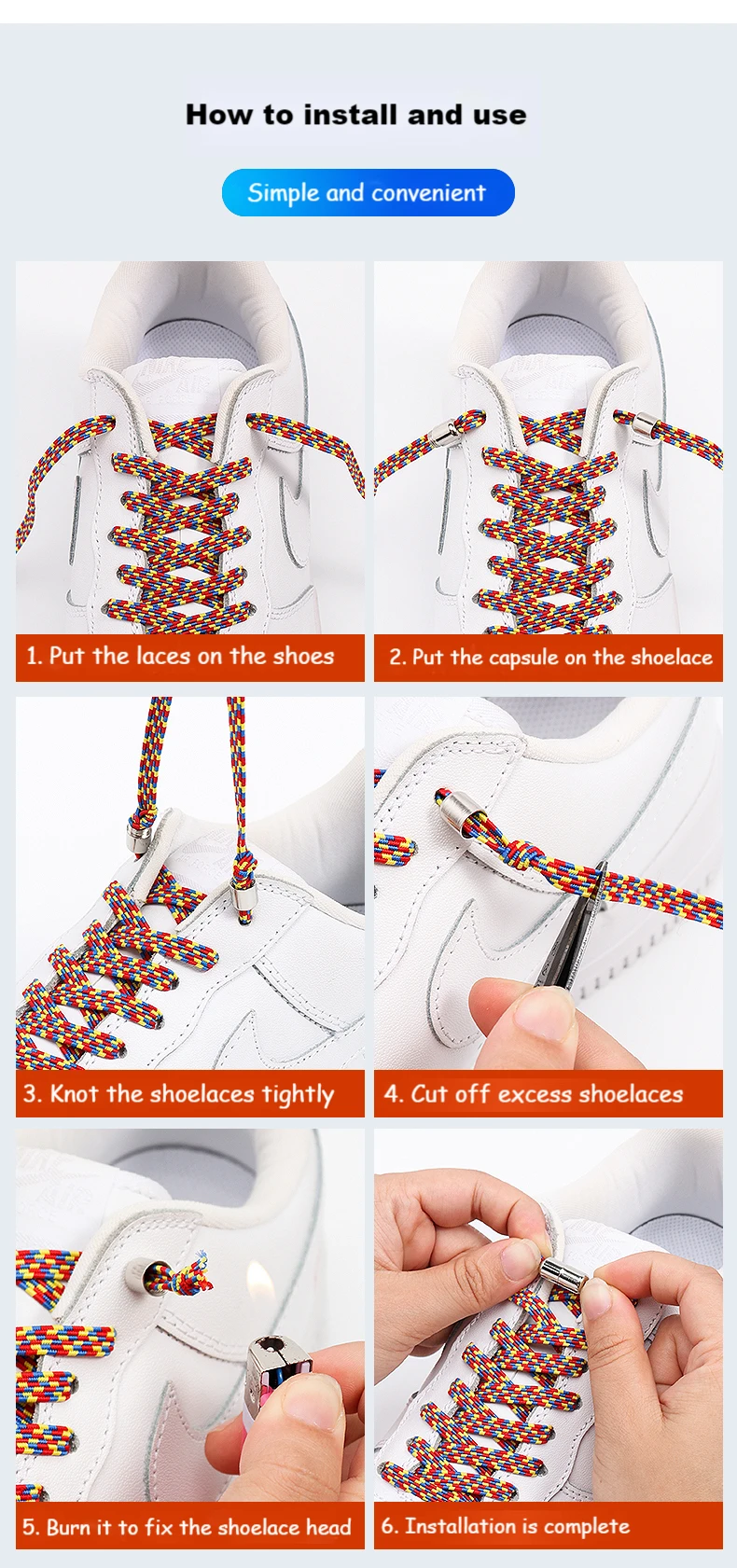 How to install and use

Simple and convenient

1. Put the laces on the shoes

2. Put the capsule on the shoelace

3. Knot the shoelaces tightly

4. Cut off excess shoelaces

5. Burn it to fix the shoelace head

6. Installation is complete