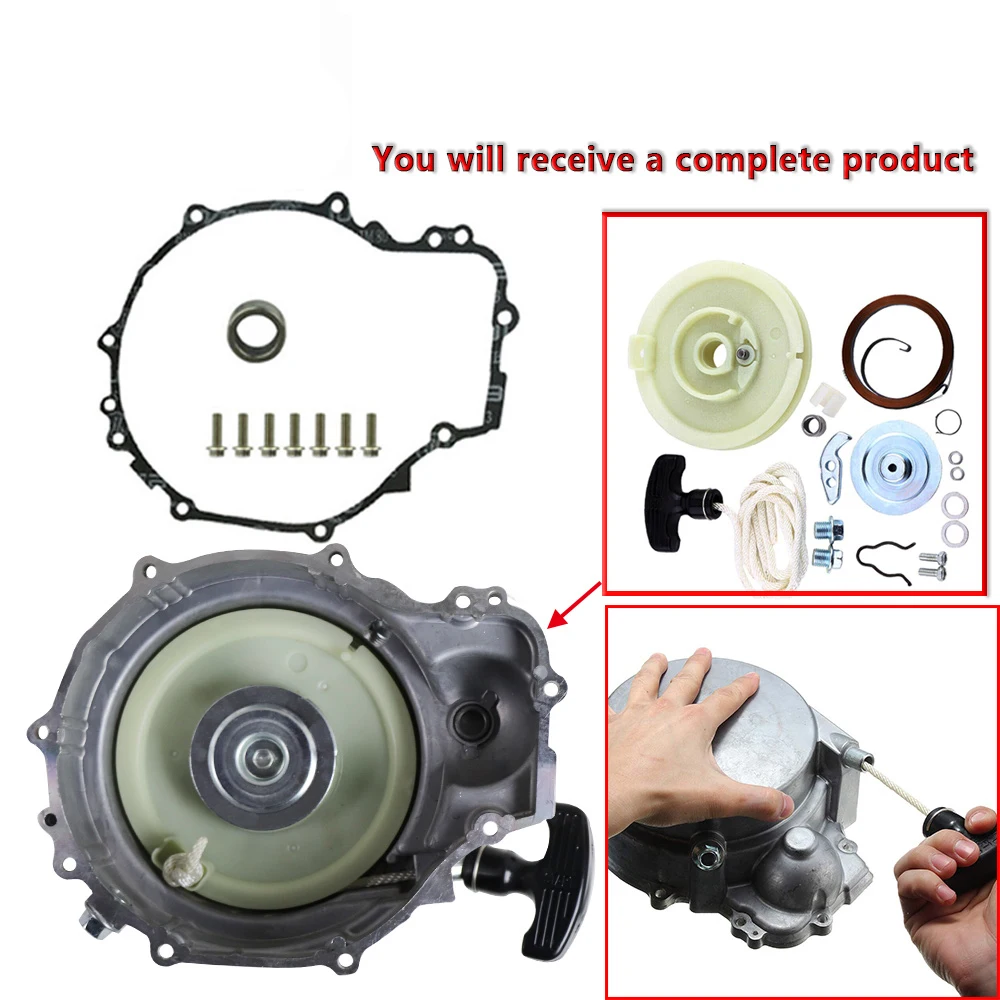 You will receive a complete product