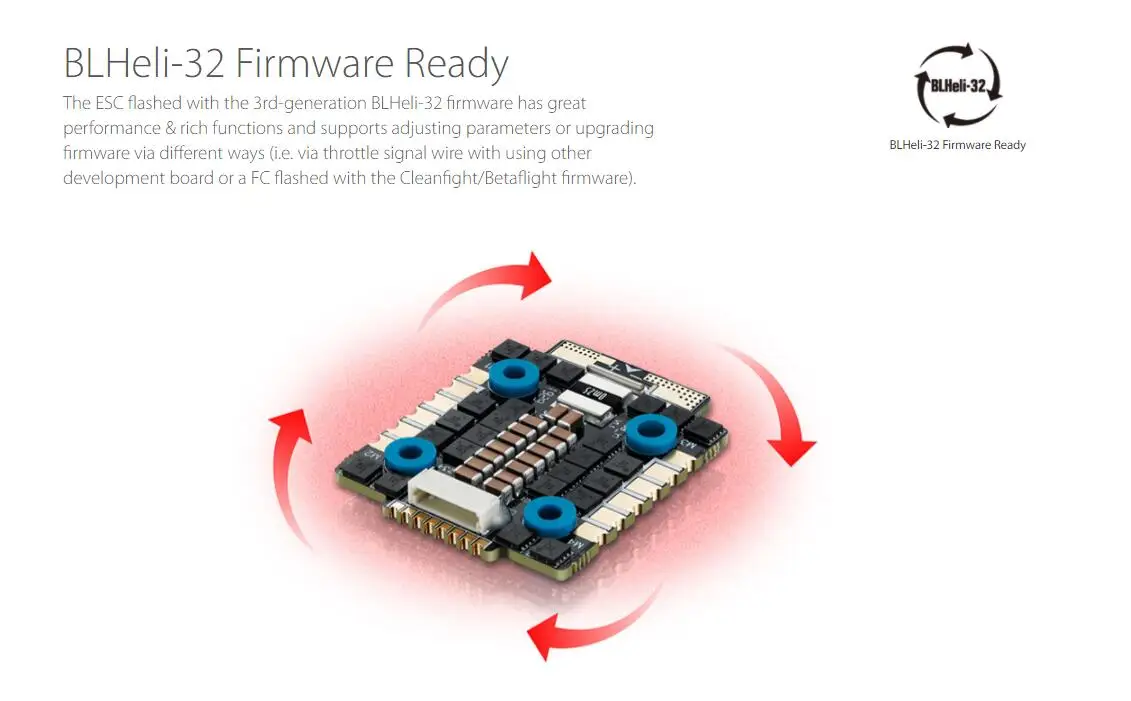 BLHeli-32 Firmware Ready

The ESC flashed with the 3rd-generation BLHeli-32 firmware has great performance & rich functions and supports adjusting parameters or upgrading firmware via different ways (i.e. via throttle signal wire with using other development board or a FC flashed with the Cleanfight/Betaflight firmware).

BLHeli-32

BLHeli-32 Firmware Ready