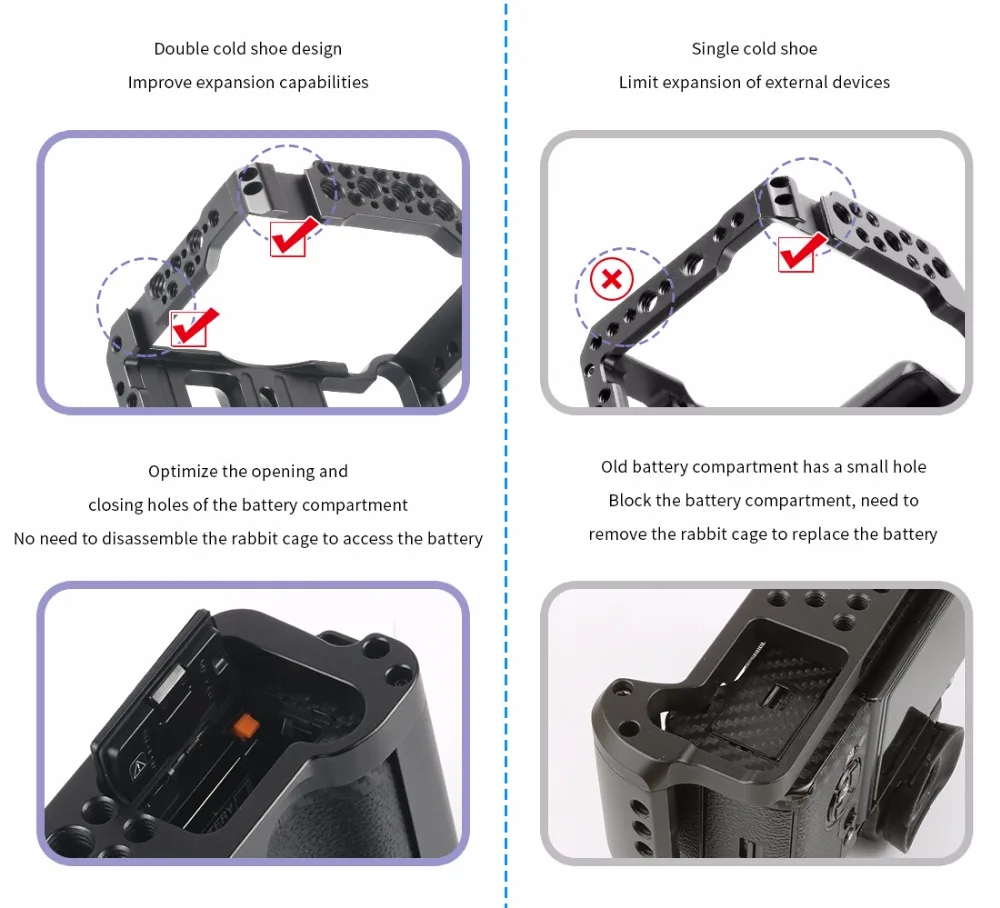 Double cold shoe design
Improve expansion capabilities

Optimize the opening and
closing holes of the battery compartment
No need to disassemble the rabbit cage to access the battery

Single cold shoe
Limit expansion of external devices

Old battery compartment has a small hole
Block the battery compartment, need to
remove the rabbit cage to replace the battery