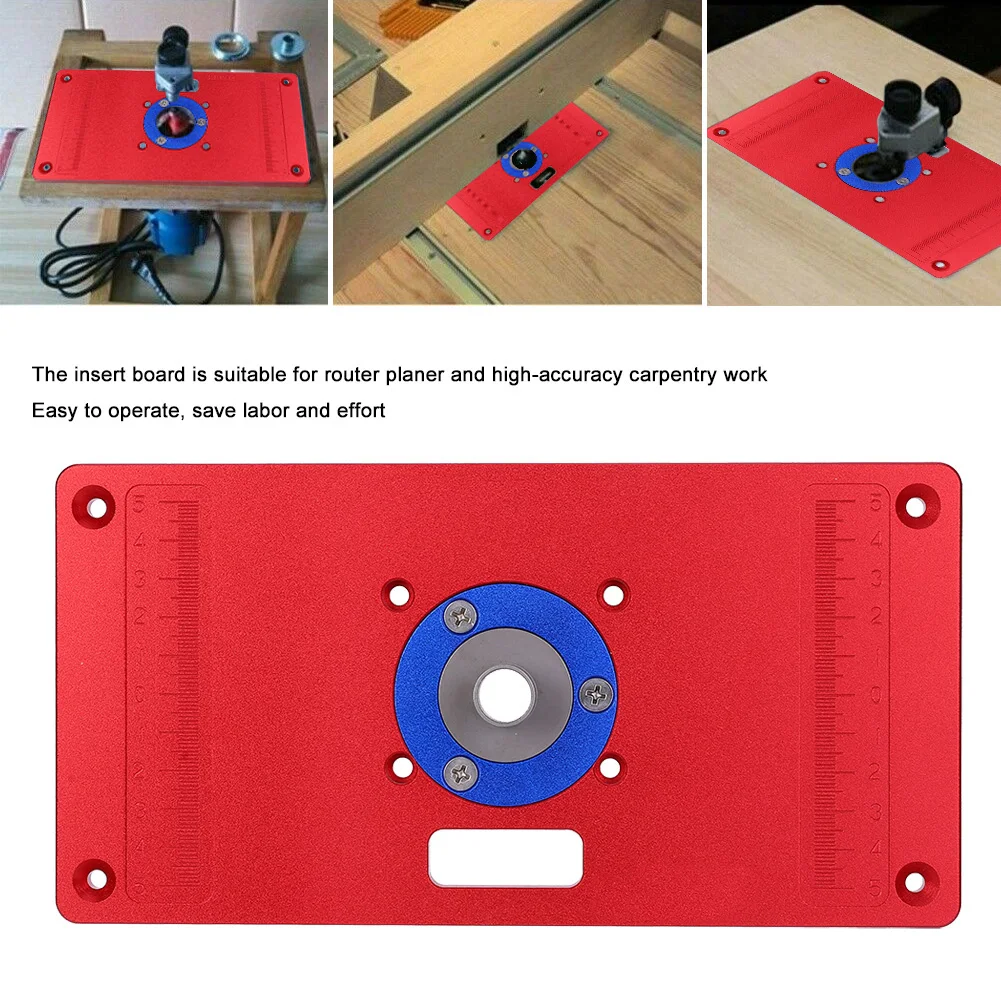 The insert board is suitable for router planer and high-accuracy carpentry work
Easy to operate, save labor and effort

5
4
3
2
1
0
1
2
3
4
5

5
4
3
2
1
0
1
2
3
4
5