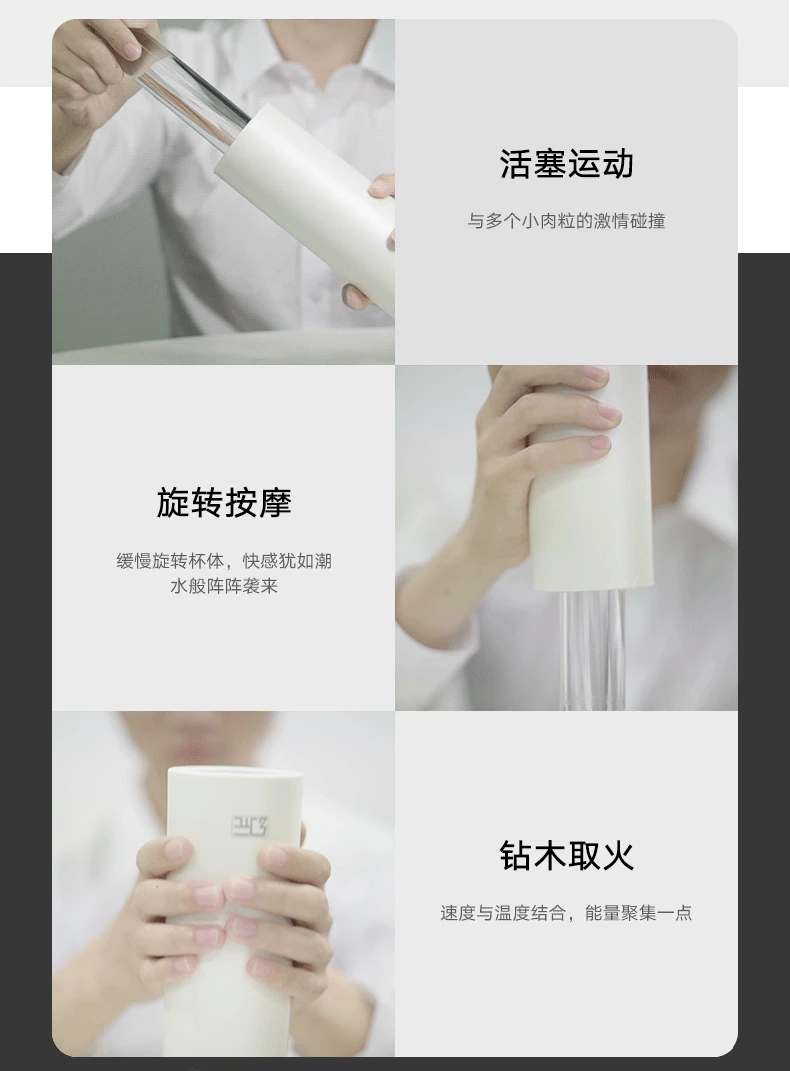 活塞运动

与多个小肉粒的激情碰撞

旋转按摩

缓慢旋转杯体，快感犹如潮水般阵阵袭来

钻木取火

速度与温度结合，能量聚集一点