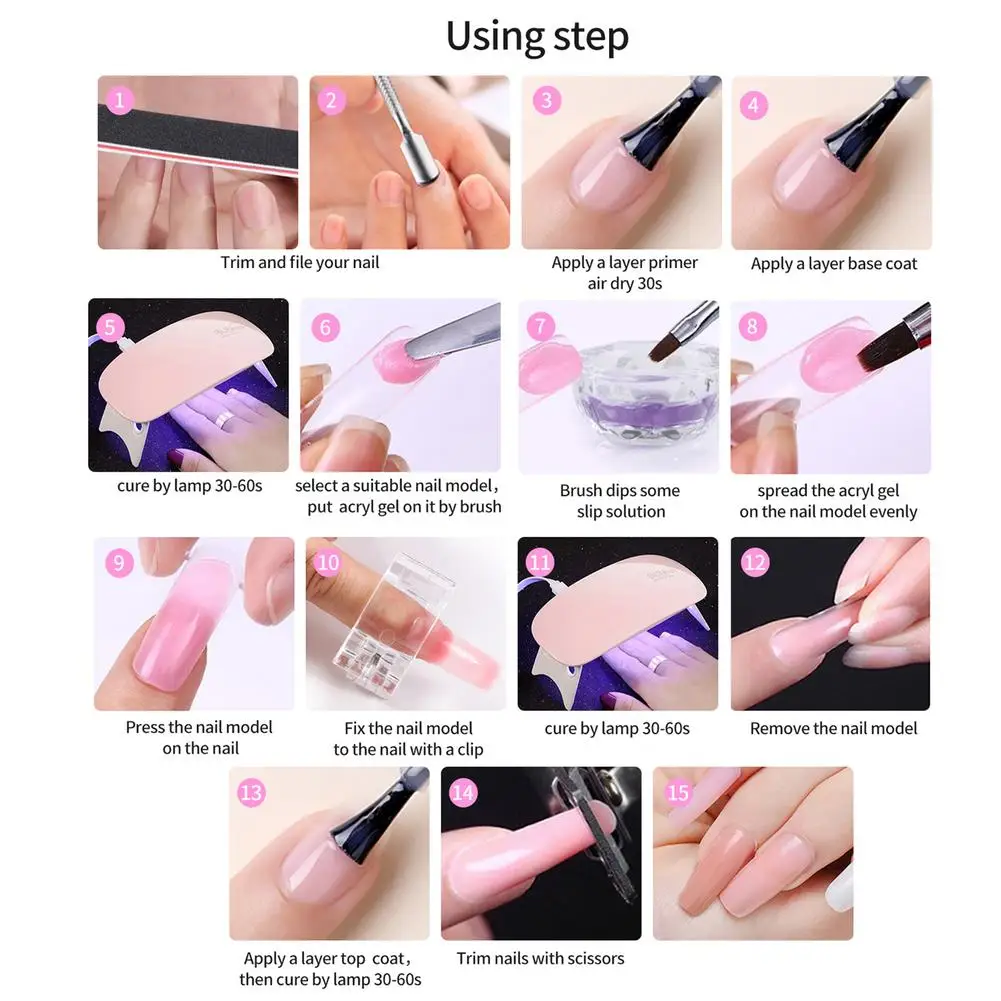 Using step

1

2

Trim and file your nail

3

Apply a layer primer air dry 30s

4

Apply a layer base coat

5

cure by lamp 30-60s

6

select a suitable nail model, put acryl gel on it by brush

7

Brush dips some slip solution

8

spread the acryl gel on the nail model evenly

9

Press the nail model on the nail

10

Fix the nail model to the nail with a clip

11

cure by lamp 30-60s

12

Remove the nail model

13

Apply a layer top coat, then cure by lamp 30-60s

14

Trim nails with scissors

15