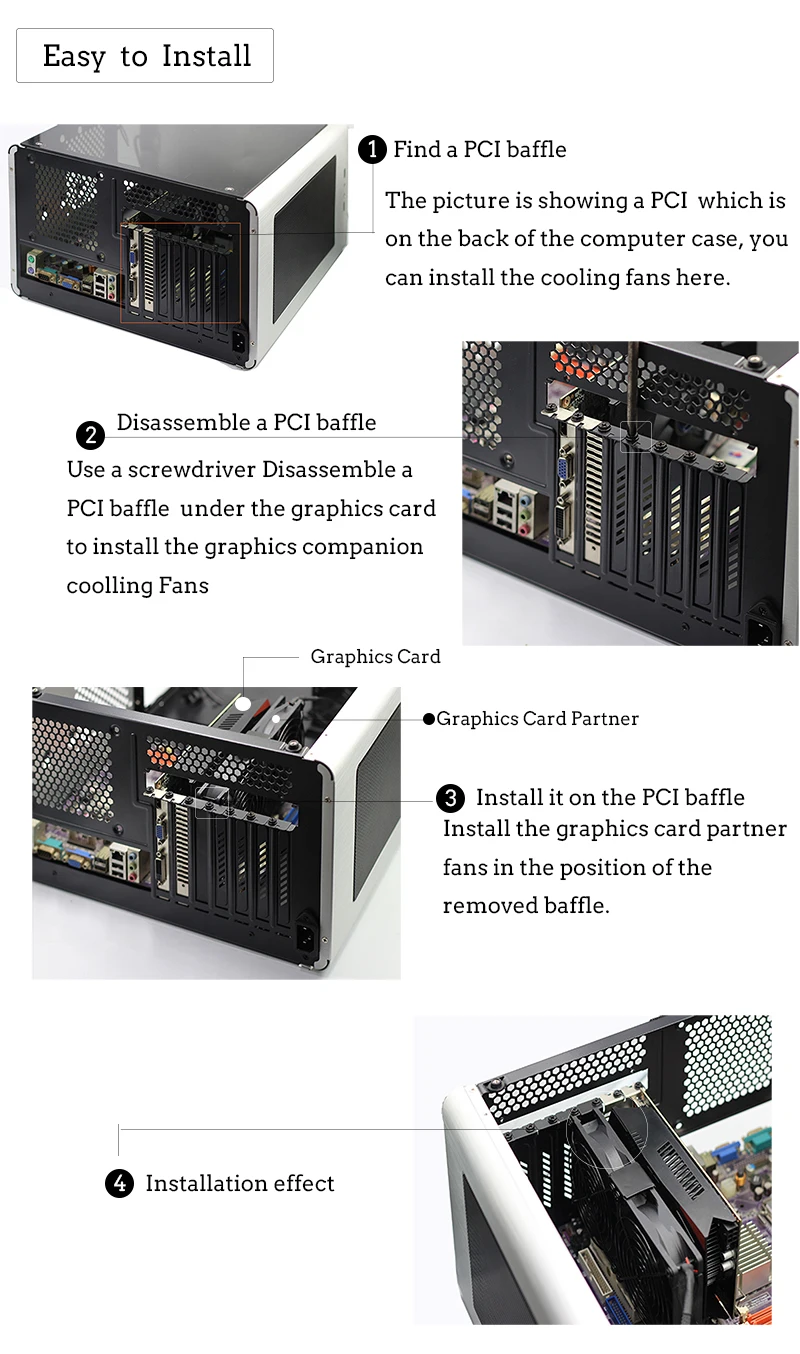 Easy to Install

1 Find a PCI baffle

The picture is showing a PCI which is on the back of the computer case, you can install the cooling fans here.

2 Disassemble a PCI baffle

Use a screwdriver Disassemble a PCI baffle under the graphics card to install the graphics companion coolling Fans

Graphics Card

Graphics Card Partner

3 Install it on the PCI baffle

Install the graphics card partner fans in the position of the removed baffle.

4 Installation effect