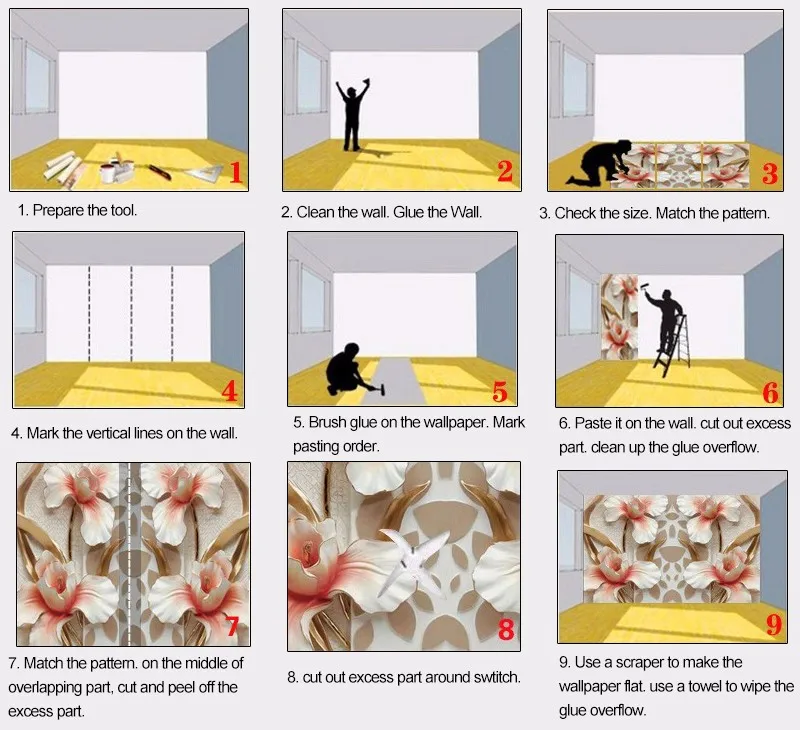 1

1. Prepare the tool.

2

2. Clean the wall. Glue the Wall.

3

3. Check the size. Match the pattern.

4

4. Mark the vertical lines on the wall.

5

5. Brush glue on the wallpaper. Mark pasting order.

6

6. Paste it on the wall. cut out excess part. clean up the glue overflow.

7

7. Match the pattern. on the middle of overlapping part, cut and peel off the excess part.

8

8. cut out excess part around swtitch.

9

9. Use a scraper to make the wallpaper flat. use a towel to wipe the glue overflow.