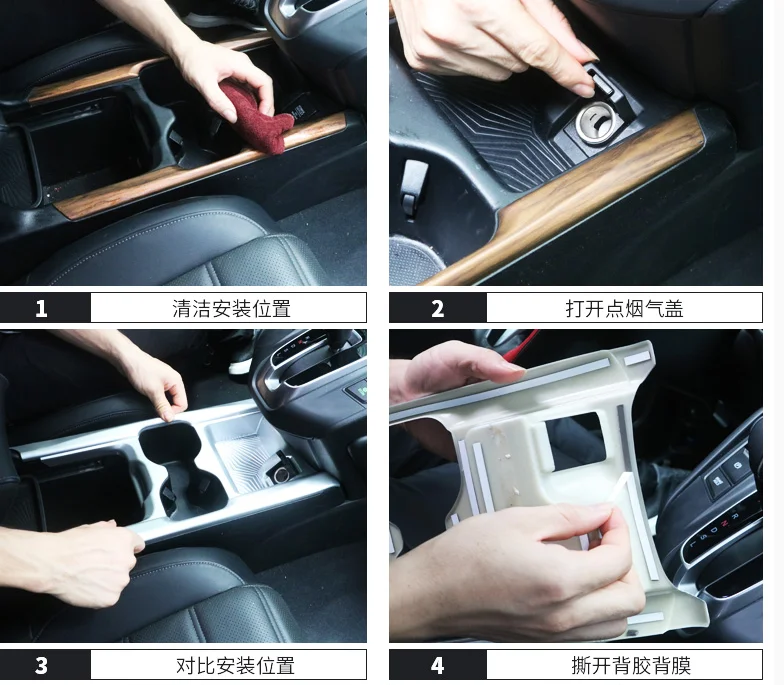 1 清洁安装位置

2 打开点烟气盖

3 对比安装位置

4 撕开背胶背膜