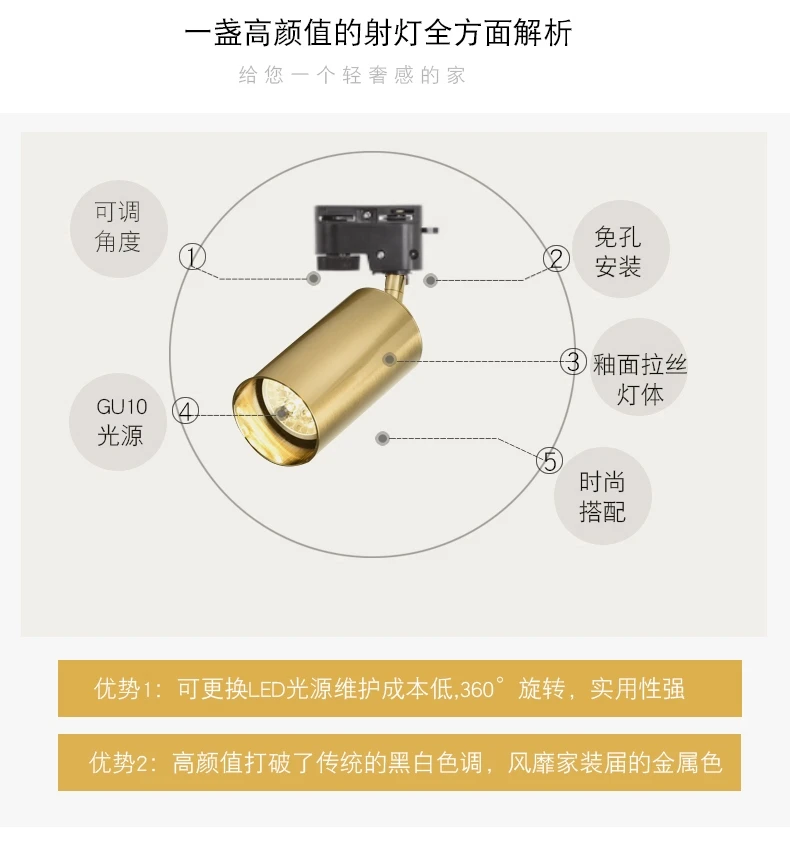 一盏高颜值的射灯全方面解析

给您一个轻奢感的家

可调角度 ①

② 免孔安装

③ 釉面拉丝灯体

GU10光源 ④

⑤ 时尚搭配

优势1：可更换LED光源维护成本低,360°旋转，实用性强

优势2：高颜值打破了传统的黑白色调，风靡家装届的金属色