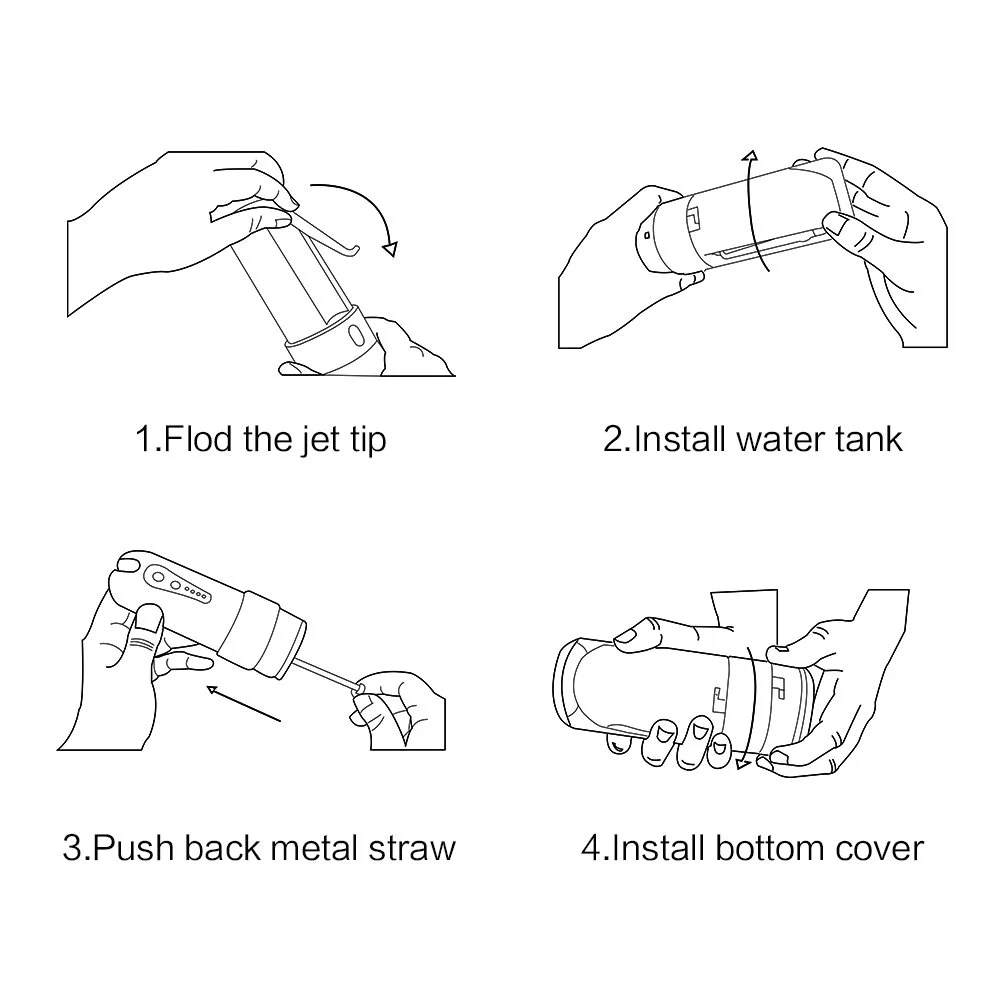 1.Flod the jet tip

2.Install water tank

3.Push back metal straw

4.Install bottom cover