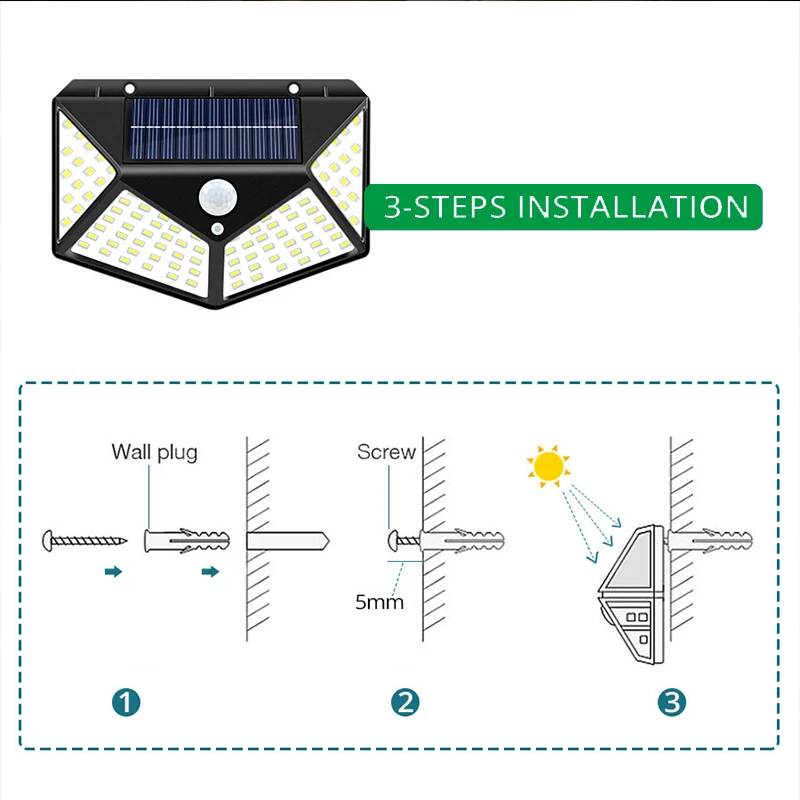 3-STEPS INSTALLATION

Wall plug

Screw

5mm

1

2

3