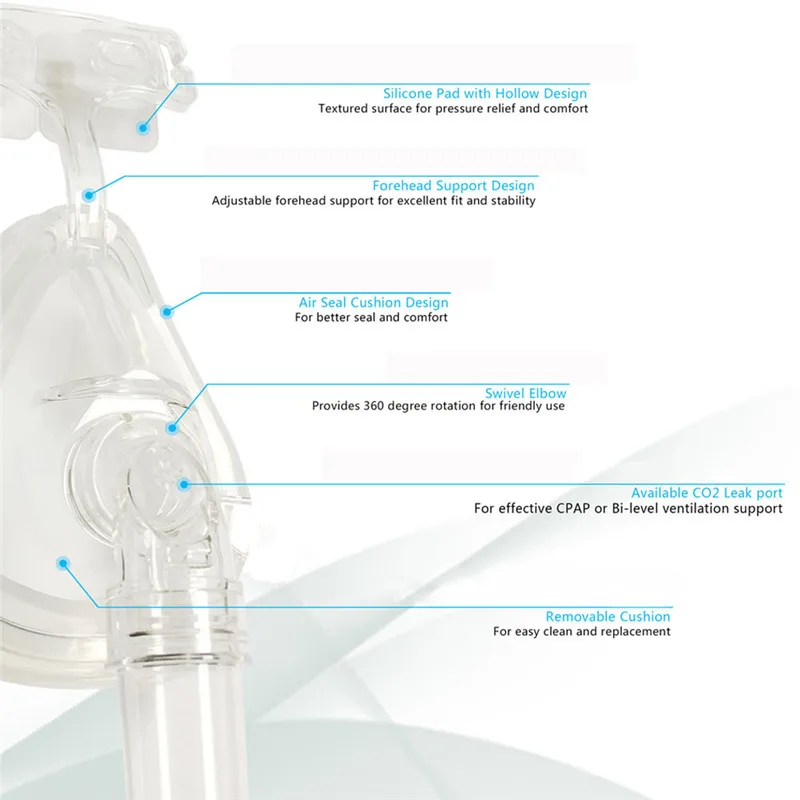 Silicone Pad with Hollow Design
Textured surface for pressure relief and comfort

Forehead Support Design
Adjustable forehead support for excellent fit and stability

Air Seal Cushion Design
For better seal and comfort

Swivel Elbow
Provides 360 degree rotation for friendly use

Available CO2 Leak port
For effective CPAP or Bi-level ventilation support

Removable Cushion
For easy clean and replacement