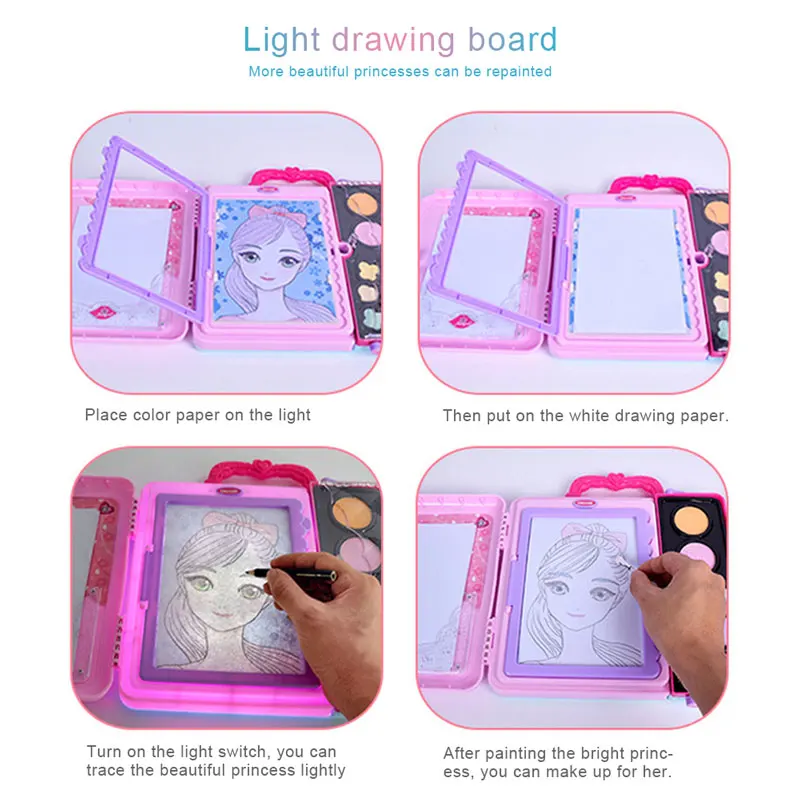 Light drawing board
More beautiful princesses can be repainted

Place color paper on the light

Then put on the white drawing paper.

Turn on the light switch, you can trace the beautiful princess lightly

After painting the bright princess, you can make up for her.