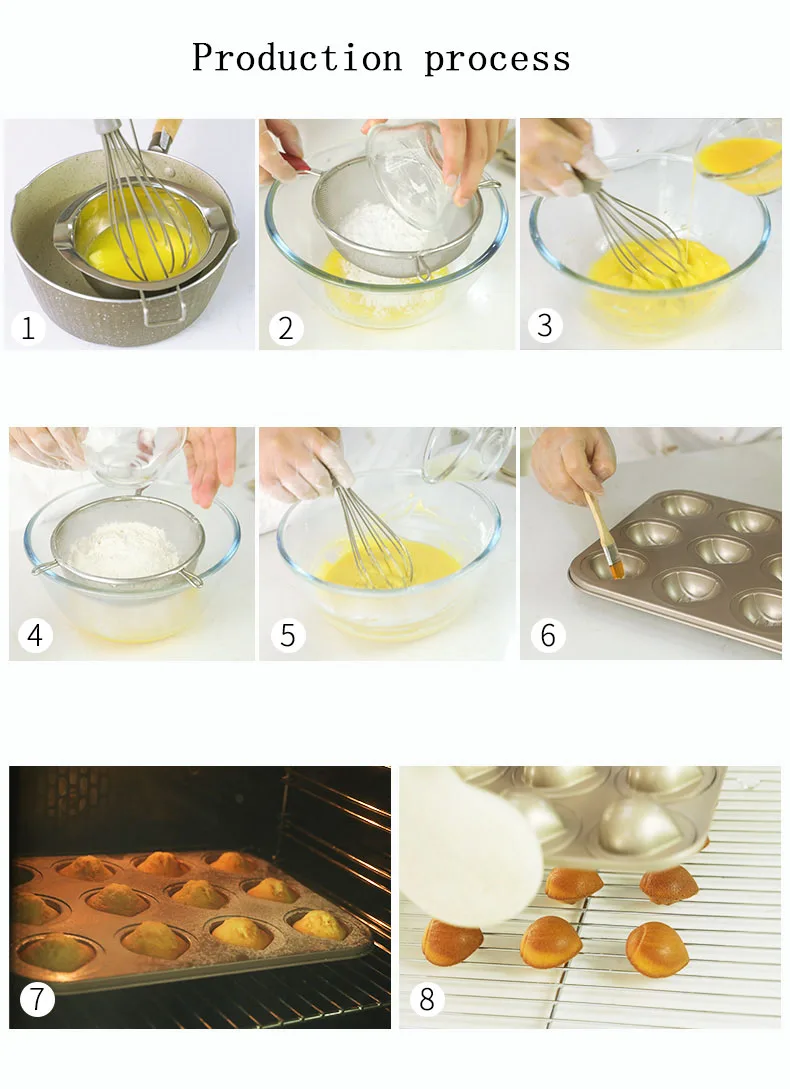 Production process

1

2

3

4

5

6

7

8