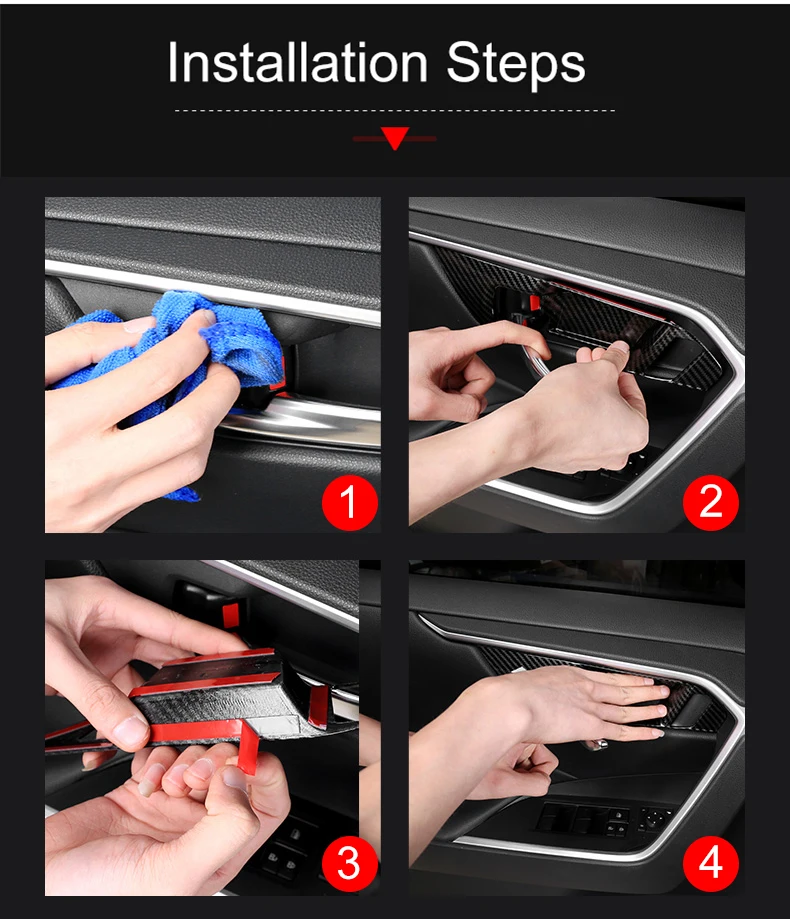 Installation Steps

1

2

3

4