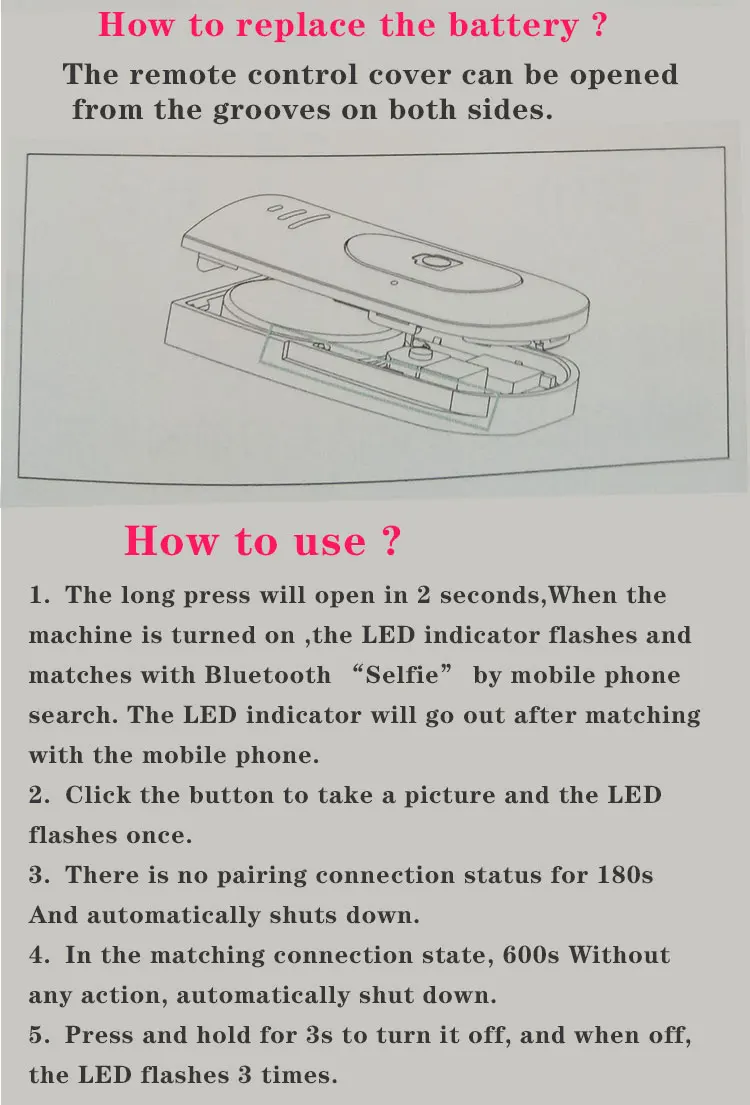 How to replace the battery ?

The remote control cover can be opened from the grooves on both sides.

How to use ?

1. The long press will open in 2 seconds,When the machine is turned on ,the LED indicator flashes and matches with Bluetooth “Selfie” by mobile phone search. The LED indicator will go out after matching with the mobile phone.
2. Click the button to take a picture and the LED flashes once.
3. There is no pairing connection status for 180s And automatically shuts down.
4. In the matching connection state, 600s Without any action, automatically shut down.
5. Press and hold for 3s to turn it off, and when off, the LED flashes 3 times.