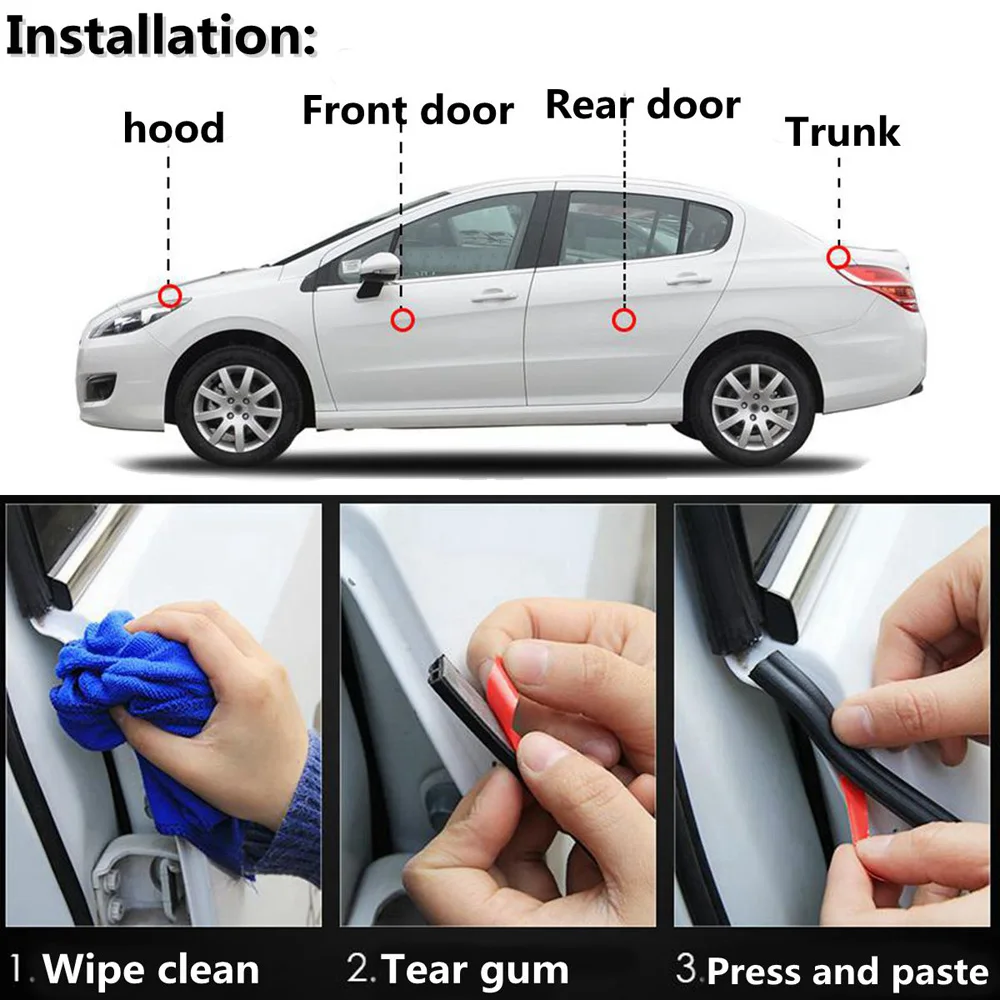 Installation:

hood

Front door

Rear door

Trunk

1. Wipe clean

2. Tear gum

3. Press and paste