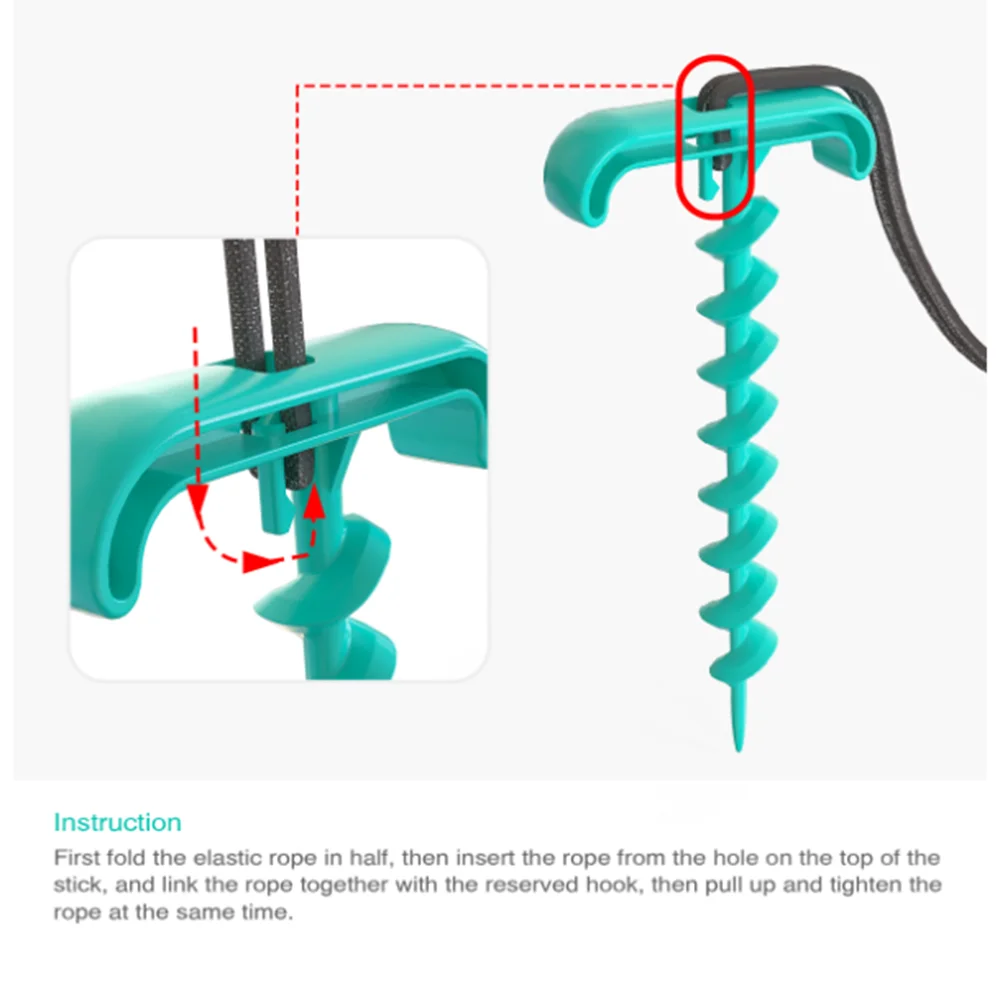 Instruction

First fold the elastic rope in half, then insert the rope from the hole on the top of the stick, and link the rope together with the reserved hook, then pull up and tighten the rope at the same time.