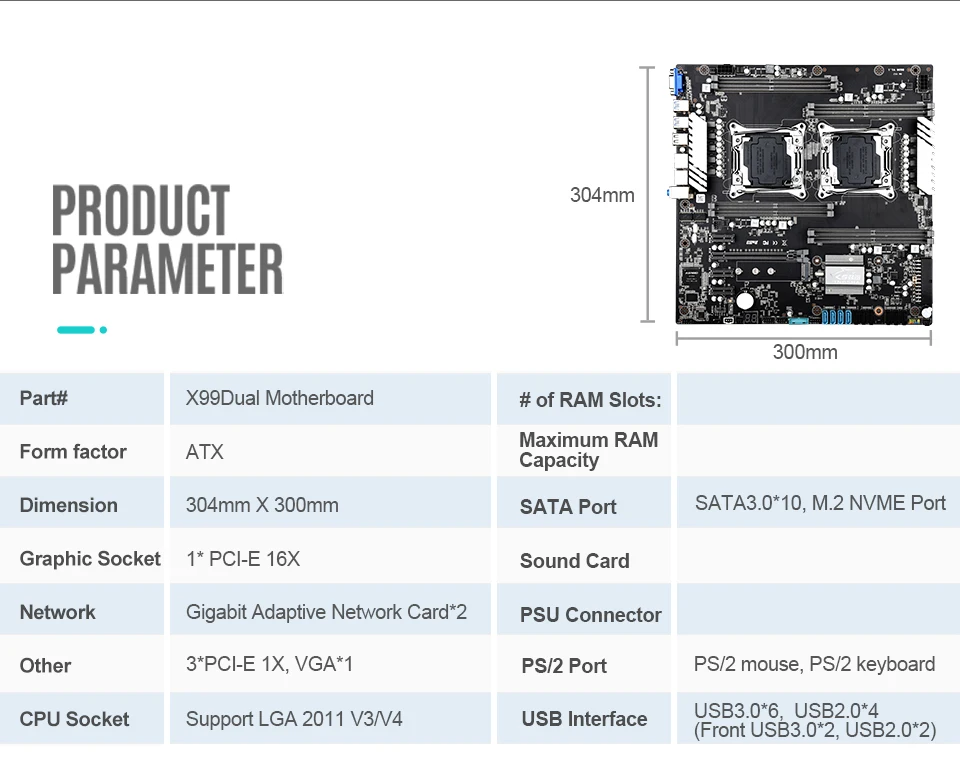 PRODUCT PARAMETER

304mm

300mm

| Part# | X99Dual Motherboard | # of RAM Slots: | |
|---|---|---|---|
| Form factor | ATX | Maximum RAM Capacity | |
| Dimension | 304mm X 300mm | SATA Port | SATA3.0*10, M.2 NVME Port |
| Graphic Socket | 1* PCI-E 16X | Sound Card | |
| Network | Gigabit Adaptive Network Card*2 | PSU Connector | |
| Other | 3*PCI-E 1X, VGA*1 | PS/2 Port | PS/2 mouse, PS/2 keyboard |
| CPU Socket | Support LGA 2011 V3/V4 | USB Interface | USB3.0*6, USB2.0*4 (Front USB3.0*2, USB2.0*2) |