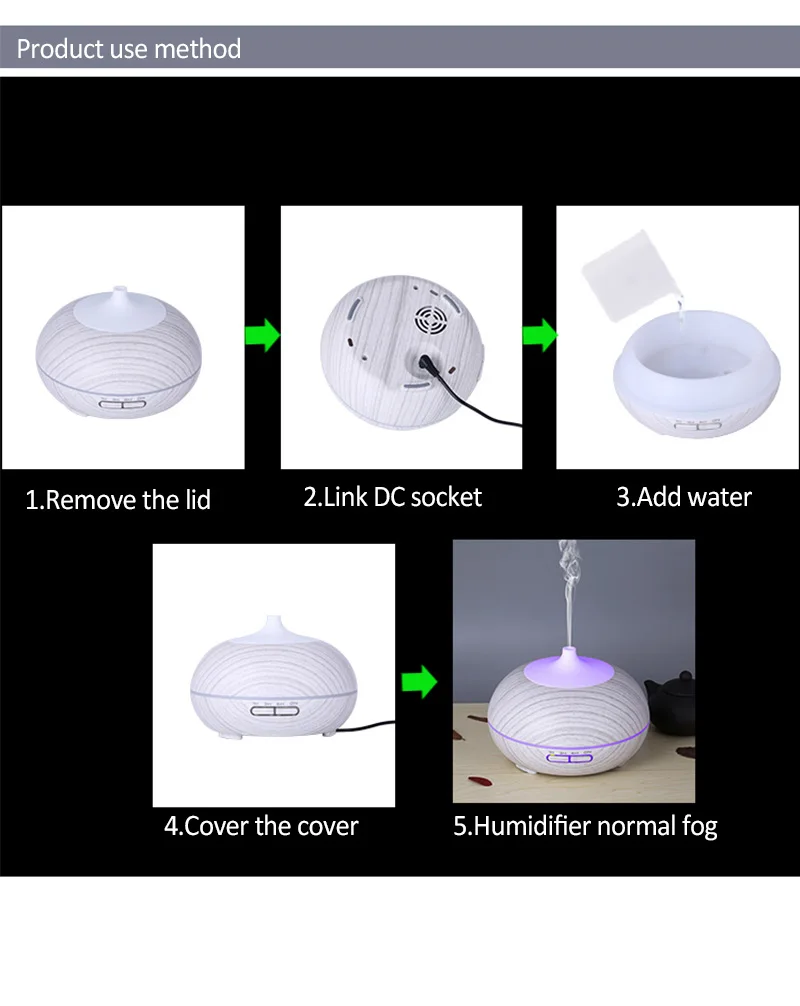 Product use method

1.Remove the lid

2.Link DC socket

3.Add water

4.Cover the cover

5.Humidifier normal fog