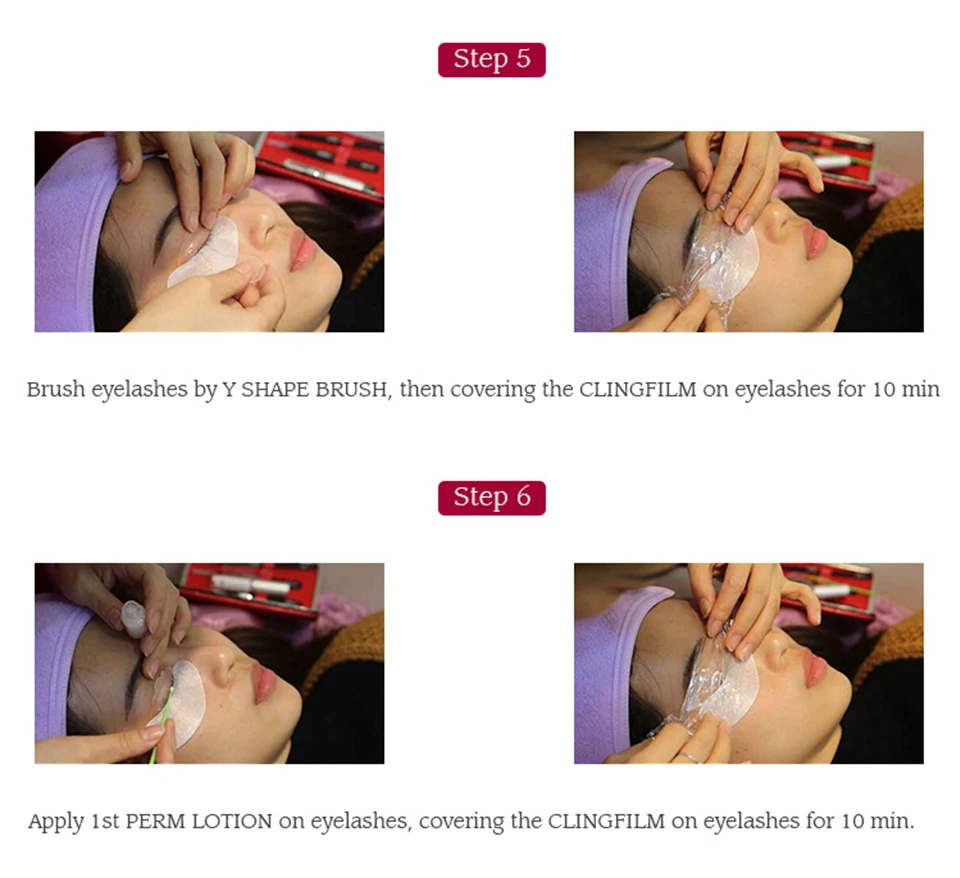 Step 5

Brush eyelashes by Y SHAPE BRUSH, then covering the CLINGFILM on eyelashes for 10 min

Step 6

Apply 1st PERM LOTION on eyelashes, covering the CLINGFILM on eyelashes for 10 min.