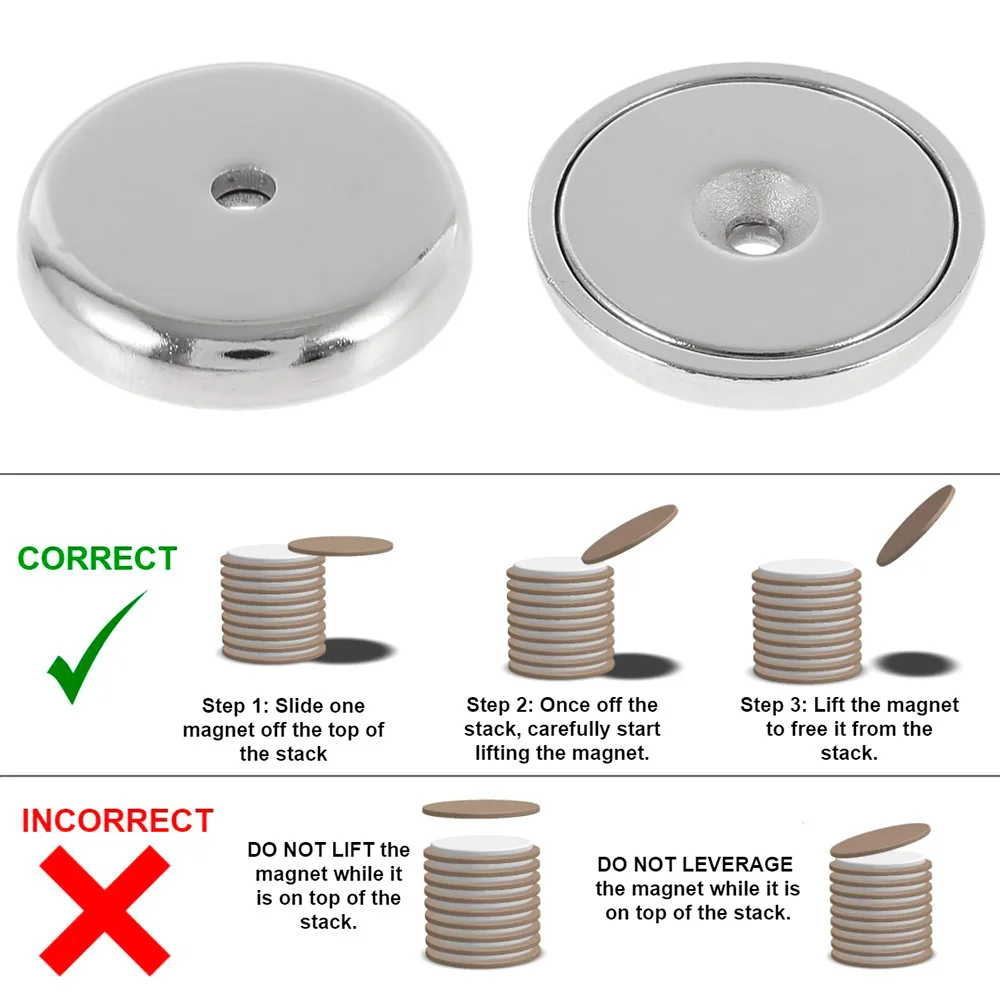 CORRECT

Step 1: Slide one magnet off the top of the stack

Step 2: Once off the stack, carefully start lifting the magnet.

Step 3: Lift the magnet to free it from the stack.

INCORRECT

DO NOT LIFT the magnet while it is on top of the stack.

DO NOT LEVERAGE the magnet while it is on top of the stack.