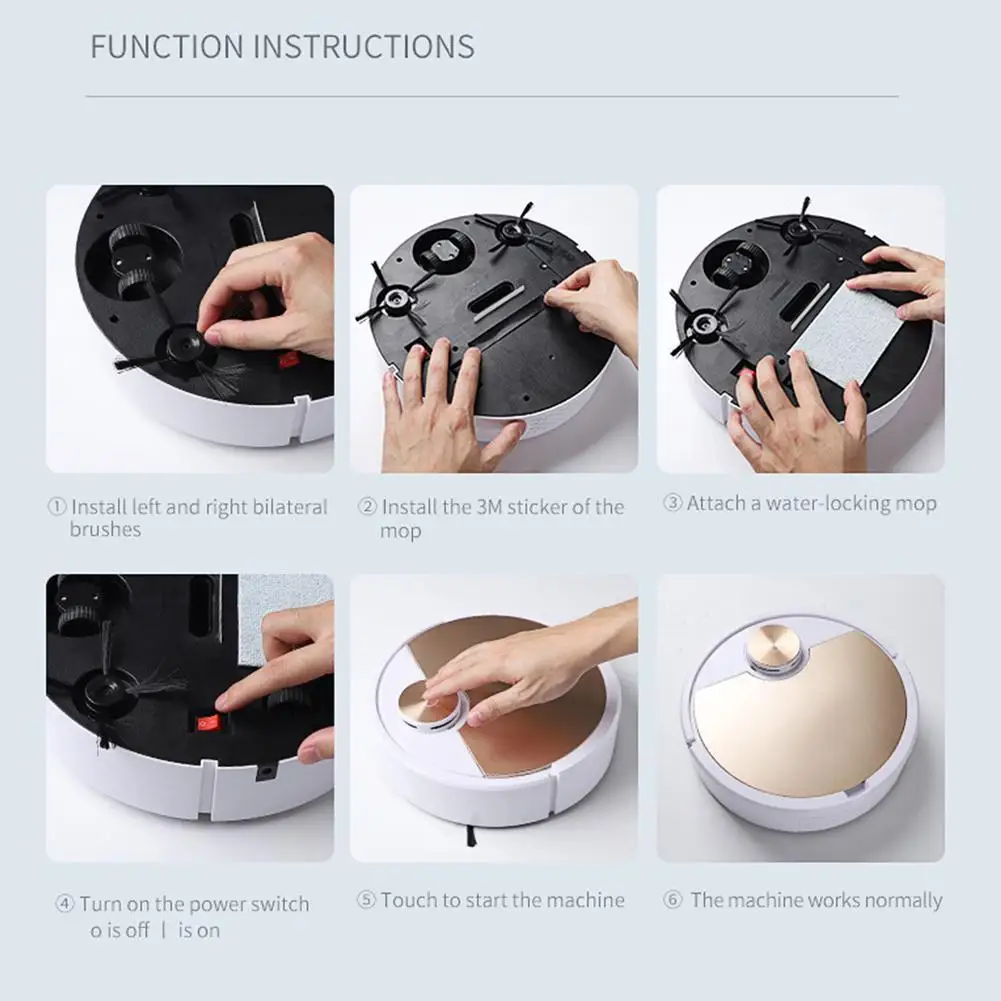 FUNCTION INSTRUCTIONS

① Install left and right bilateral brushes

② Install the 3M sticker of the mop

③ Attach a water-locking mop

④ Turn on the power switch
o is off | is on

⑤ Touch to start the machine

⑥ The machine works normally