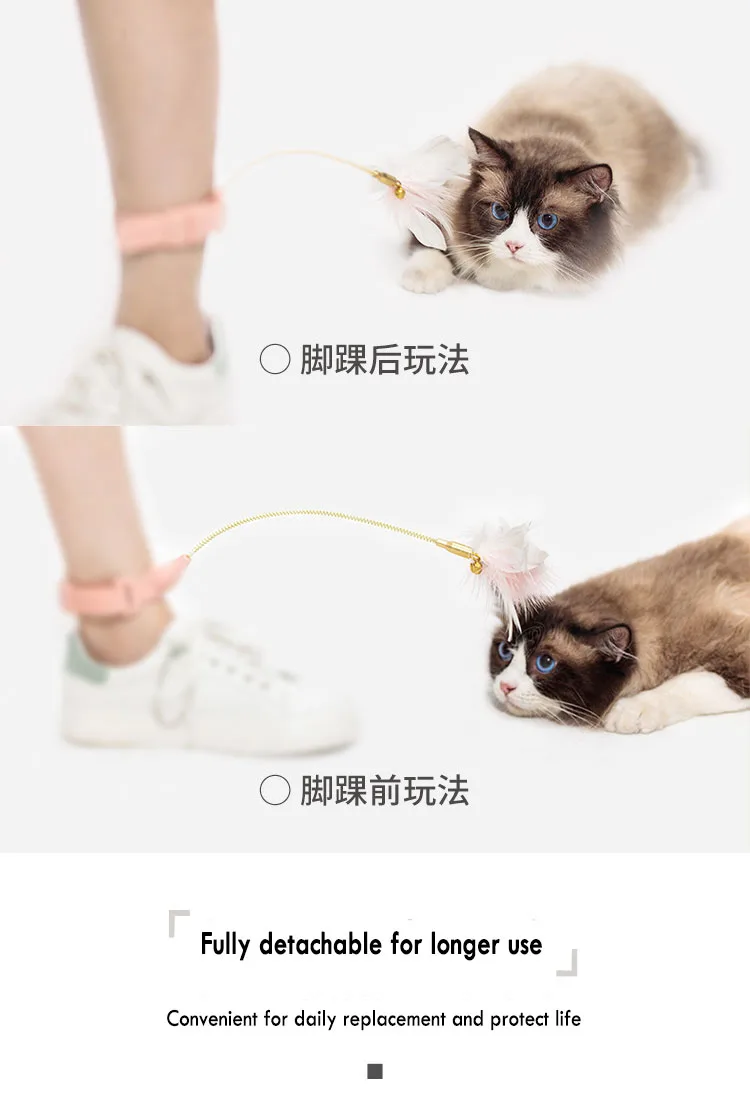 ○ 脚踝后玩法

○ 脚踝前玩法

Fully detachable for longer use

Convenient for daily replacement and protect life