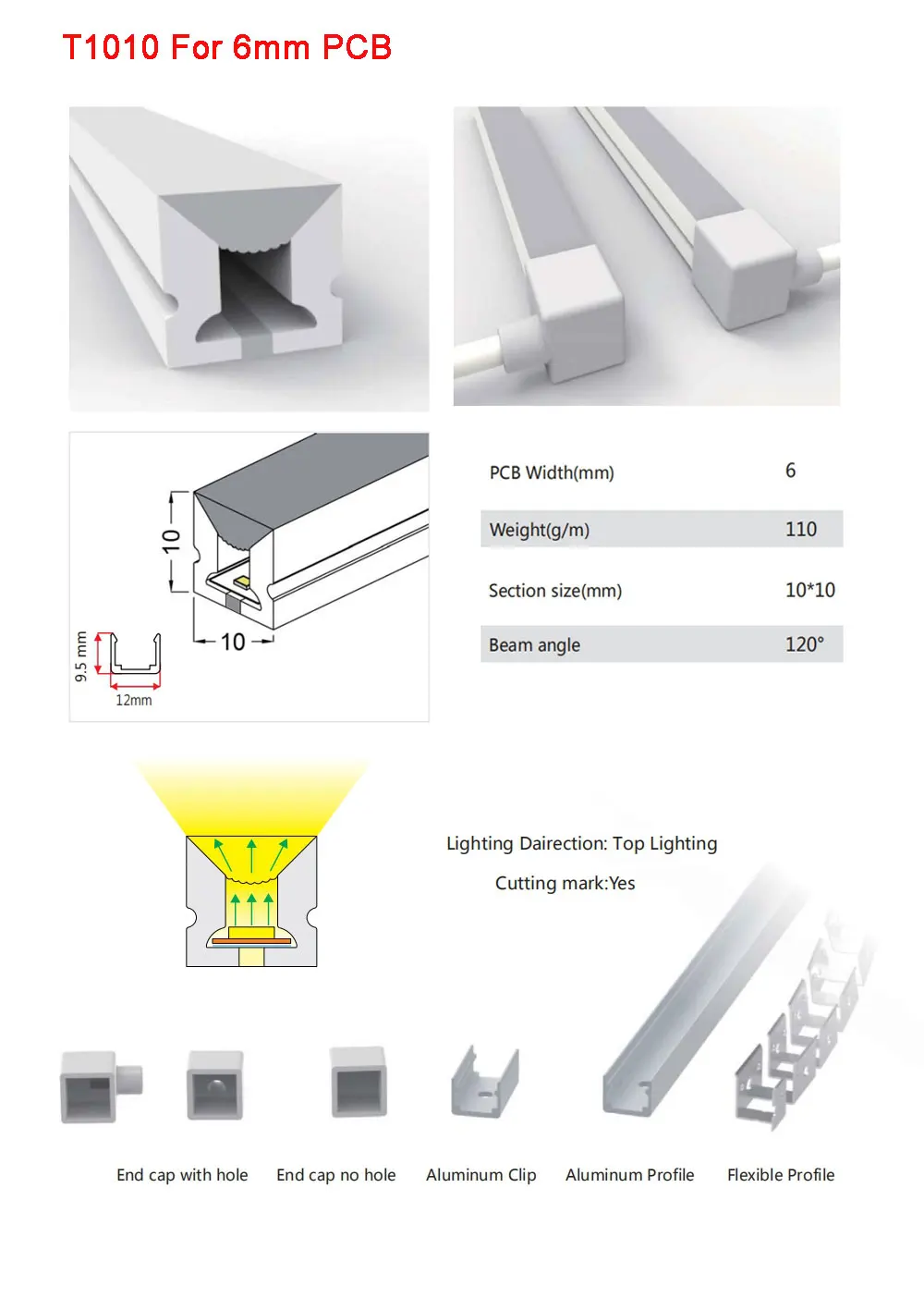 T1010 For 6mm PCB

10

10

9.5 mm

12mm

| PCB Width(mm) | 6 |
|---|---|
| Weight(g/m) | 110 |
| Section size(mm) | 10*10 |
| Beam angle | 120° |

Lighting Dairection: Top Lighting

Cutting mark:Yes

End cap with hole

End cap no hole

Aluminum Clip

Aluminum Profile

Flexible Profile