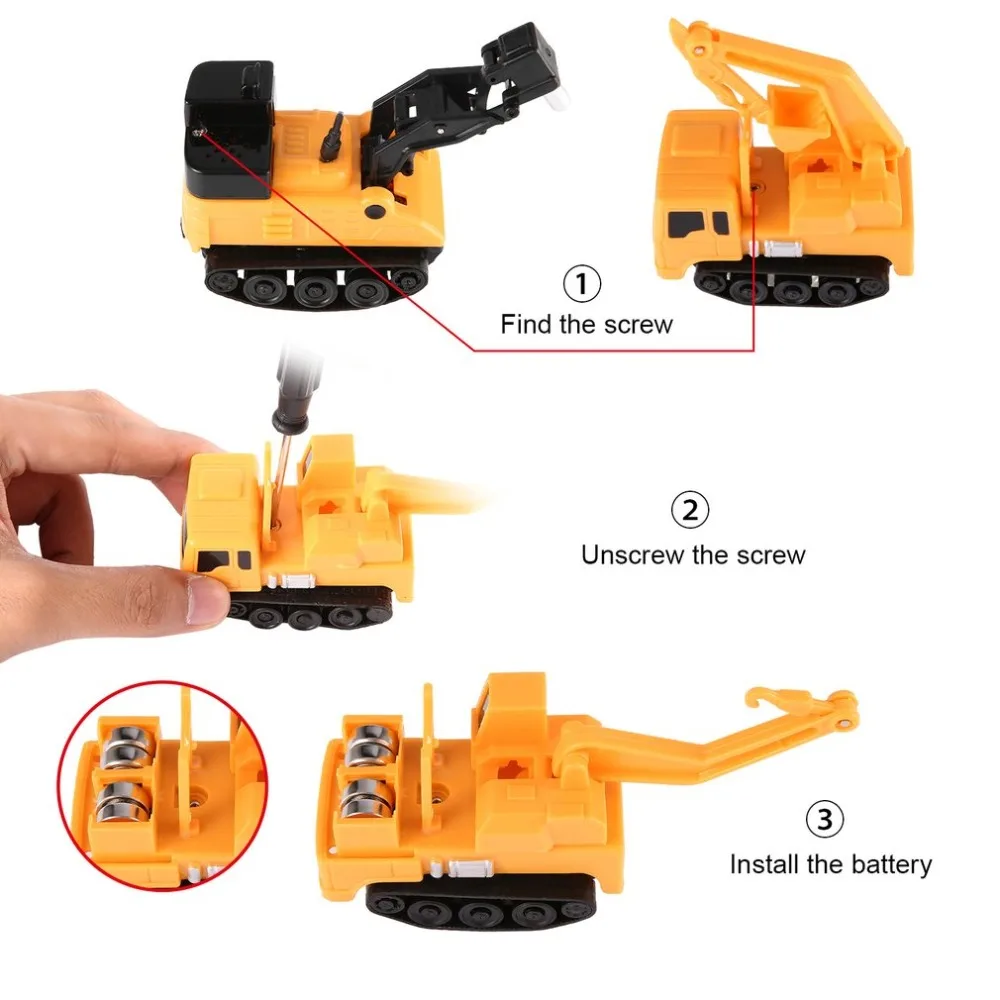 ① Find the screw

② Unscrew the screw

③ Install the battery