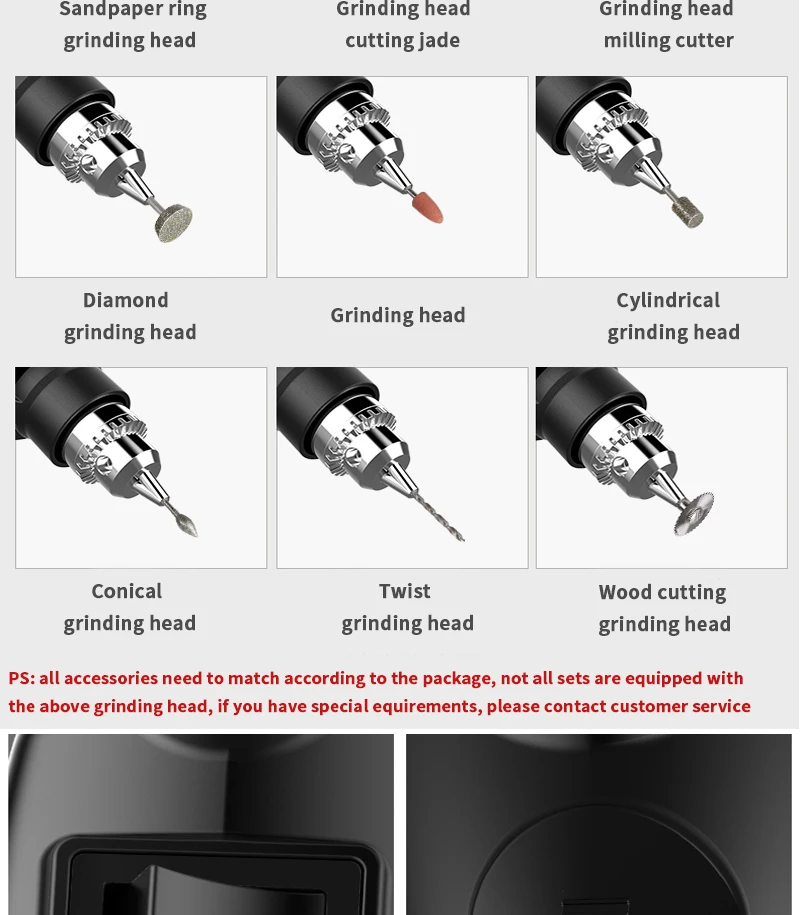 Sandpaper ring grinding head

Grinding head cutting jade

Grinding head milling cutter

Diamond grinding head

Grinding head

Cylindrical grinding head

Conical grinding head

Twist grinding head

Wood cutting grinding head

PS: all accessories need to match according to the package, not all sets are equipped with the above grinding head, if you have special equirements, please contact customer service