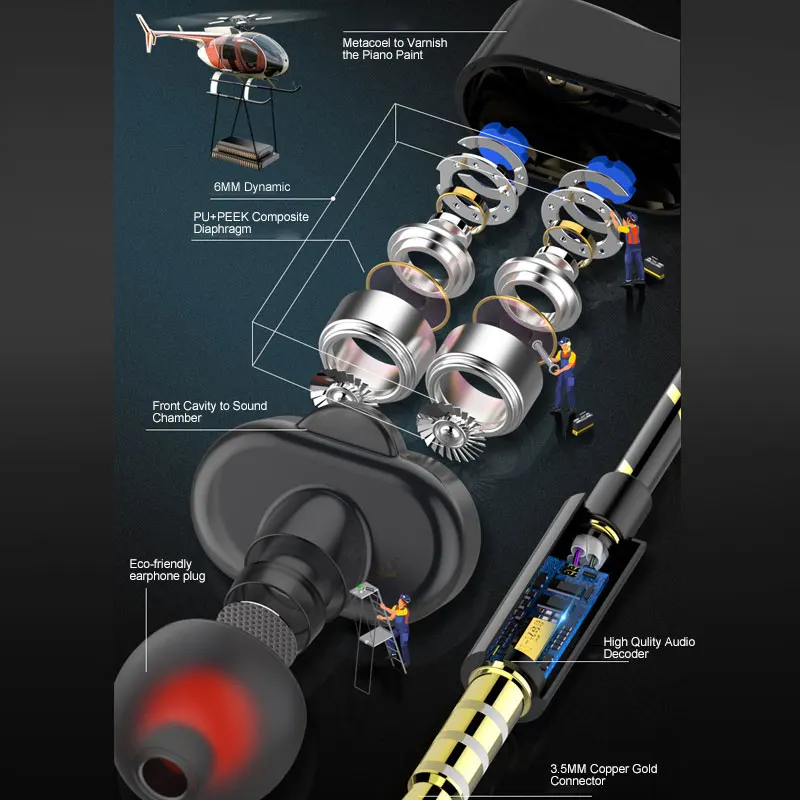 Metacoel to Varnish the Piano Paint

6MM Dynamic

PU+PEEK Composite Diaphragm

Front Cavity to Sound Chamber

Eco-friendly earphone plug

High Qulity Audio Decoder

3.5MM Copper Gold Connector