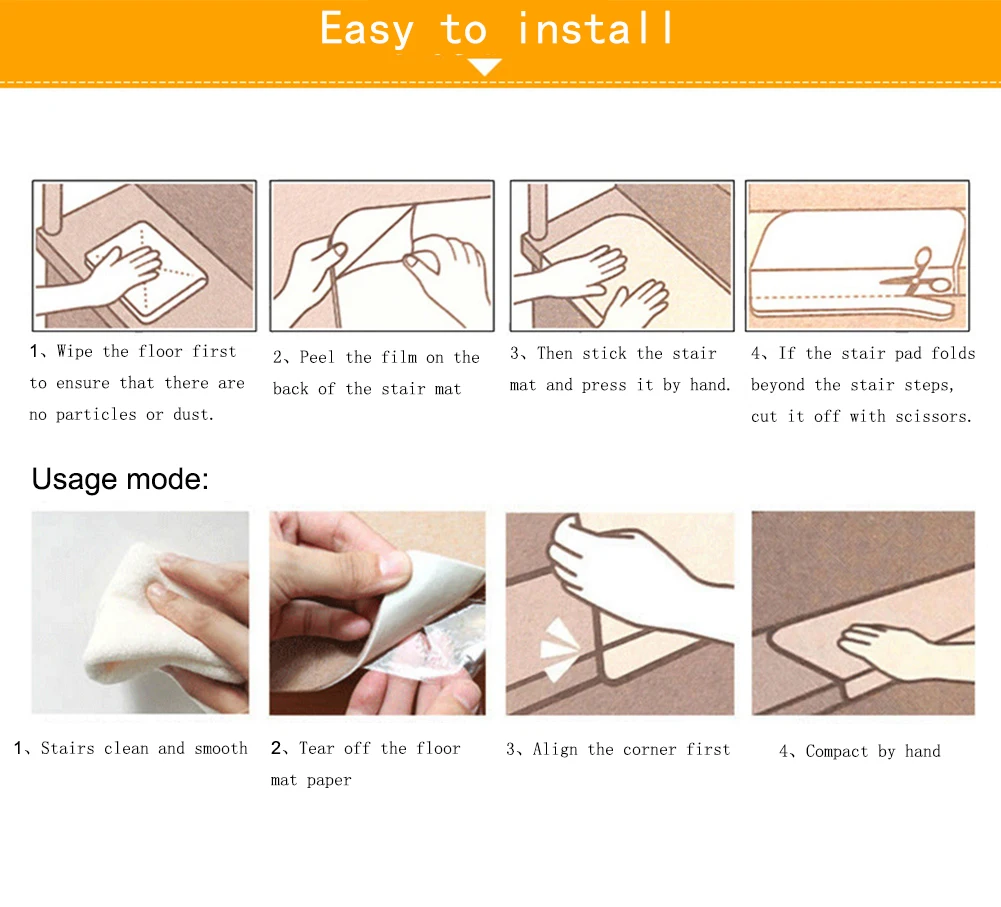 Easy to install

1、Wipe the floor first to ensure that there are no particles or dust.

2、Peel the film on the back of the stair mat

3、Then stick the stair mat and press it by hand.

4、If the stair pad folds beyond the stair steps, cut it off with scissors.

Usage mode:

1、Stairs clean and smooth

2、Tear off the floor mat paper

3、Align the corner first

4、Compact by hand