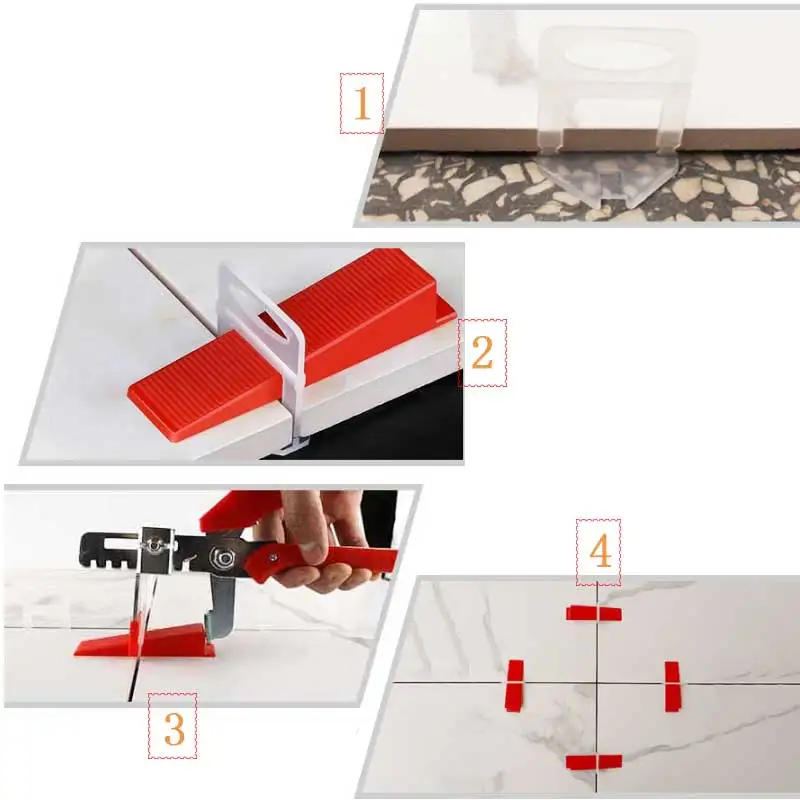 1

2

3

4