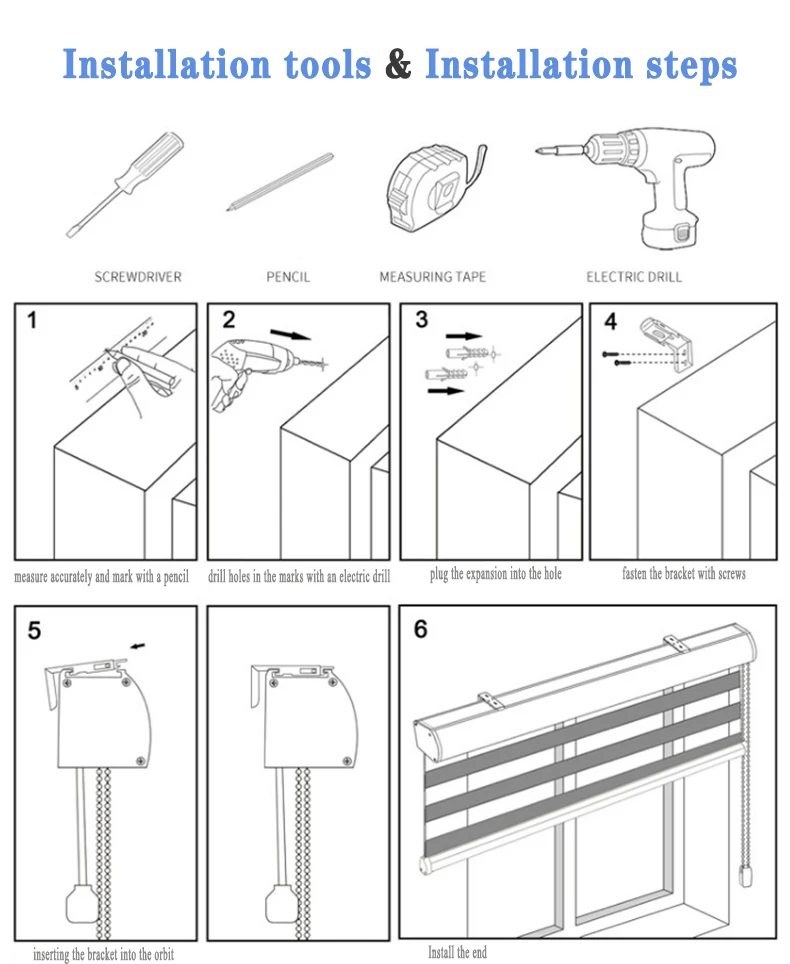 Installation tools & Installation steps

SCREWDRIVER

PENCIL

MEASURING TAPE

ELECTRIC DRILL

1

measure accurately and mark with a pencil

2

drill holes in the marks with an electric drill

3

plug the expansion into the hole

4

fasten the bracket with screws

5

inserting the bracket into the orbit

6

Install the end