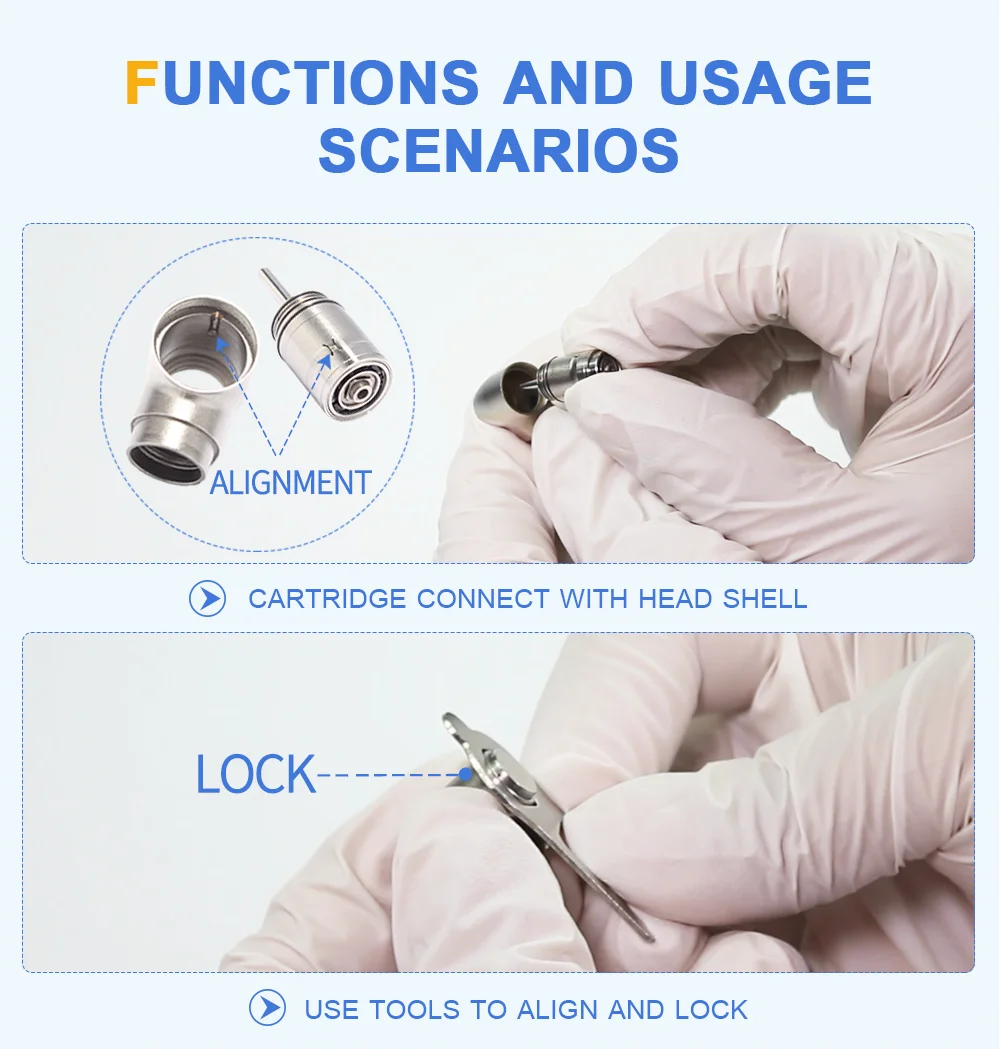 FUNCTIONS AND USAGE SCENARIOS

ALIGNMENT

CARTRIDGE CONNECT WITH HEAD SHELL

LOCK

USE TOOLS TO ALIGN AND LOCK