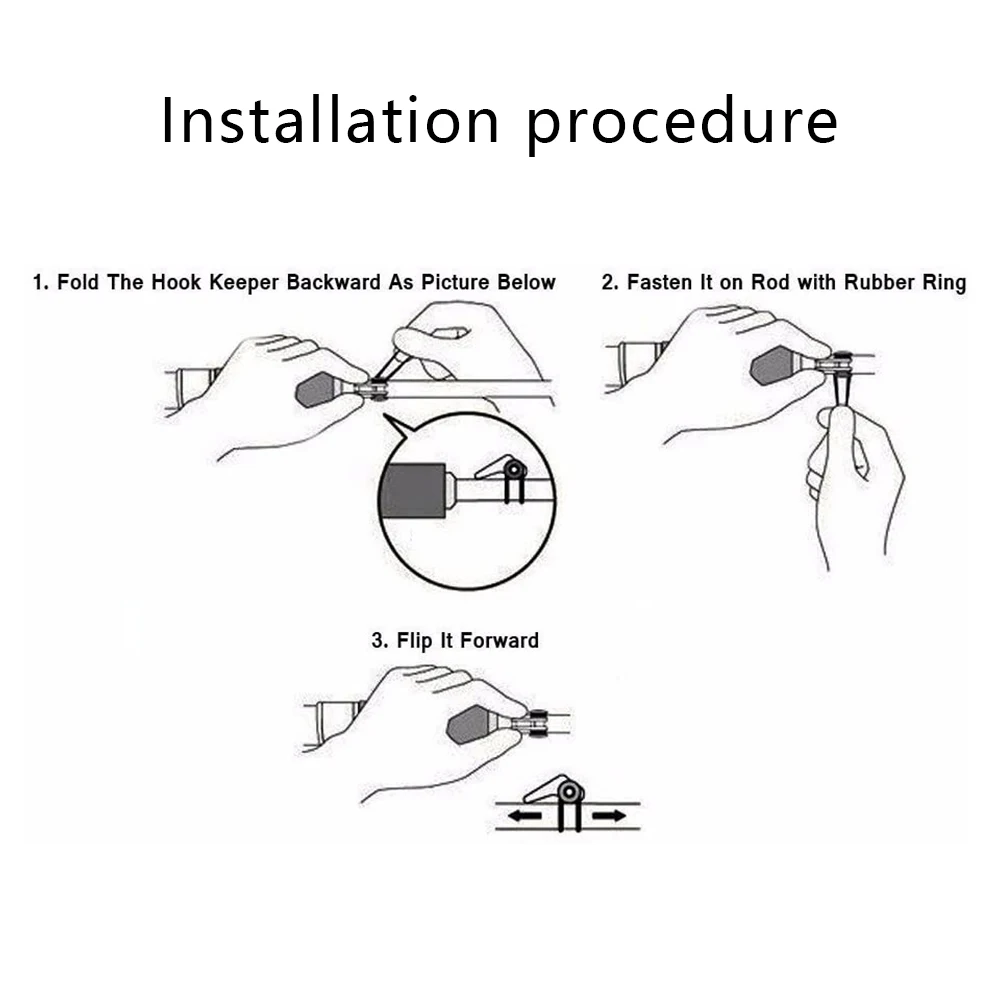 Installation procedure

1. Fold The Hook Keeper Backward As Picture Below

2. Fasten It on Rod with Rubber Ring

3. Flip It Forward