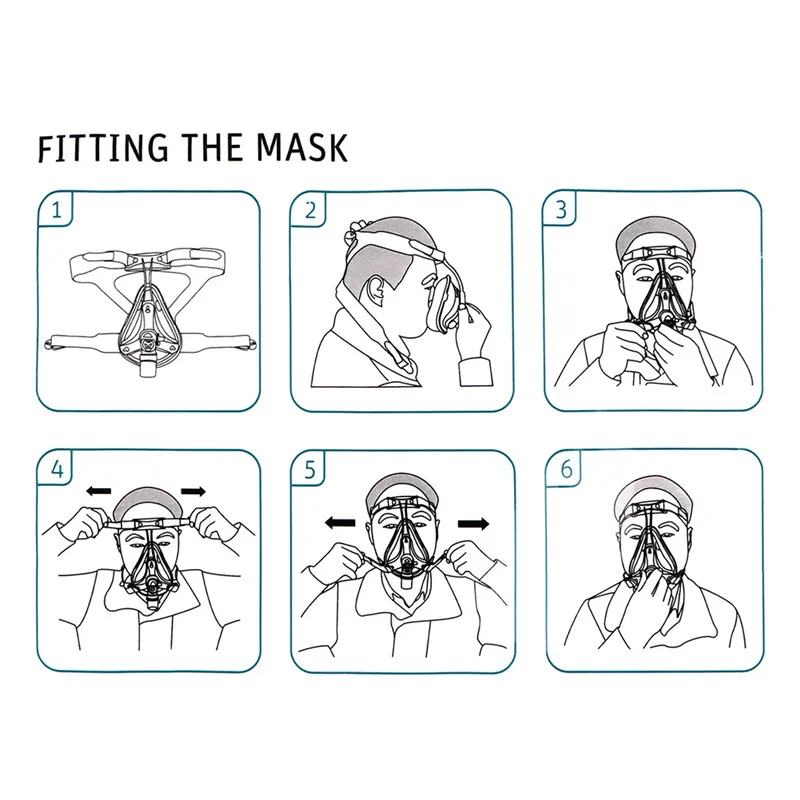 FITTING THE MASK

1

2

3

4

5

6