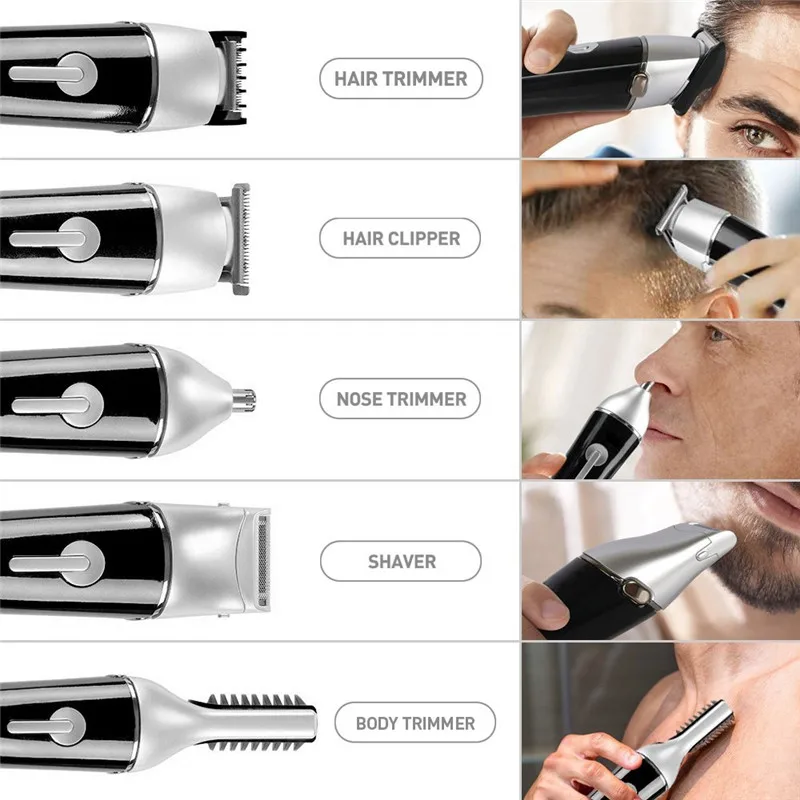 HAIR TRIMMER

HAIR CLIPPER

NOSE TRIMMER

SHAVER

BODY TRIMMER