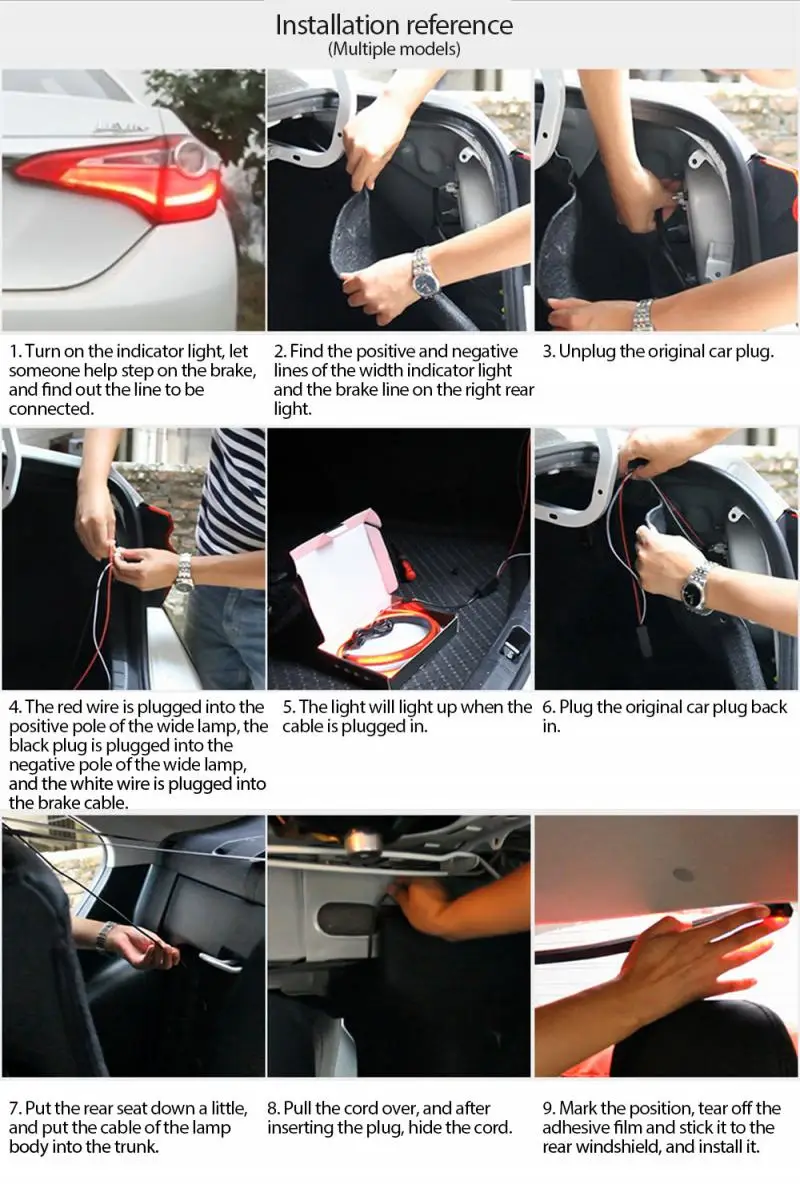 Installation reference
(Multiple models)

1. Turn on the indicator light, let someone help step on the brake, and find out the line to be connected.

2. Find the positive and negative lines of the width indicator light and the brake line on the right rear light.

3. Unplug the original car plug.

4. The red wire is plugged into the positive pole of the wide lamp, the black plug is plugged into the negative pole of the wide lamp, and the white wire is plugged into the brake cable.

5. The light will light up when the cable is plugged in.

6. Plug the original car plug back in.

7. Put the rear seat down a little, and put the cable of the lamp body into the trunk.

8. Pull the cord over, and after inserting the plug, hide the cord.

9. Mark the position, tear off the adhesive film and stick it to the rear windshield, and install it.