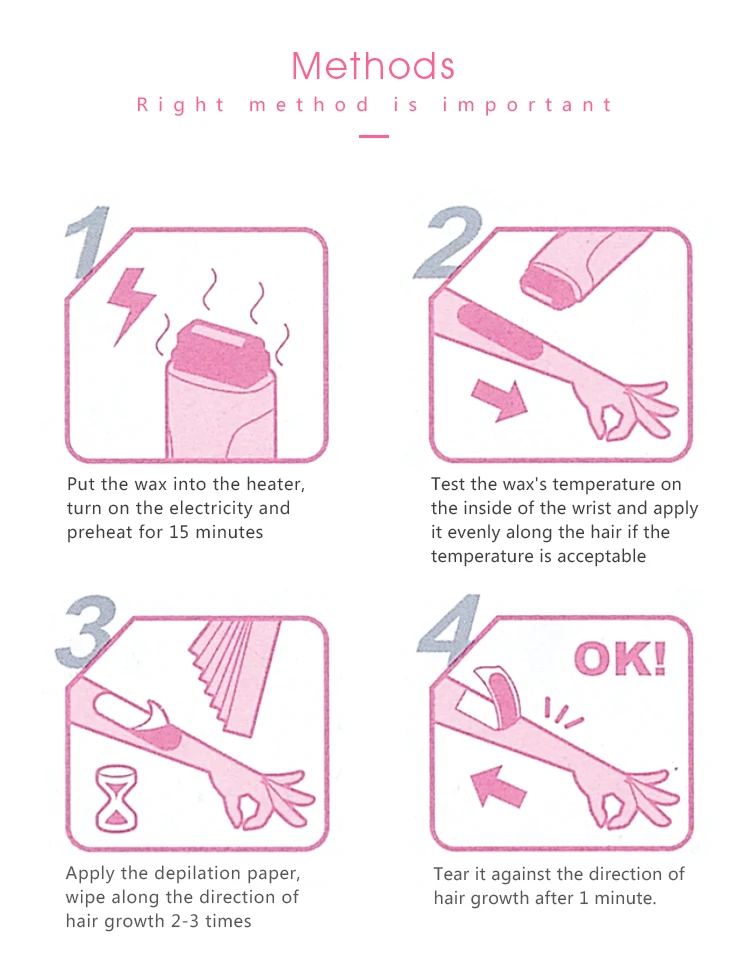 Methods

Right method is important

1

Put the wax into the heater, turn on the electricity and preheat for 15 minutes

2

Test the wax's temperature on the inside of the wrist and apply it evenly along the hair if the temperature is acceptable

3

Apply the depilation paper, wipe along the direction of hair growth 2-3 times

4

OK!

Tear it against the direction of hair growth after 1 minute.