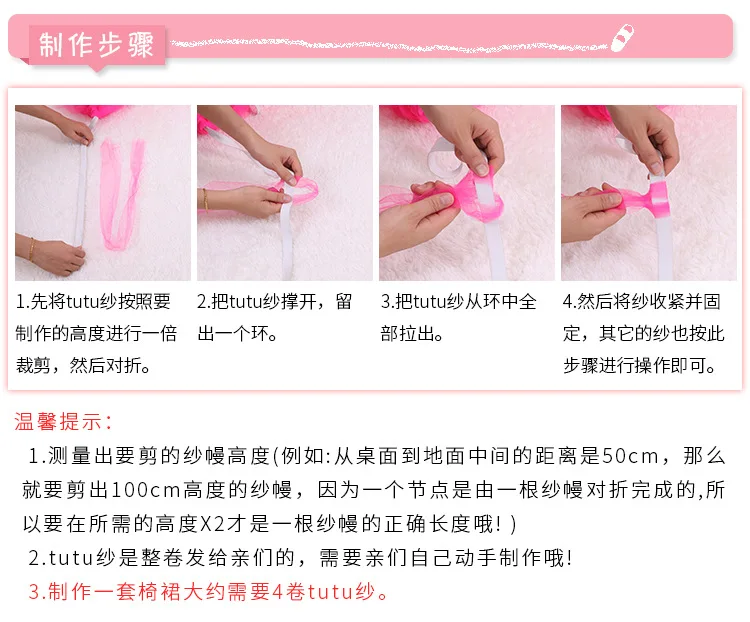 制作步骤

1.先将tutu纱按照要制作的高度进行一倍裁剪，然后对折。

2.把tutu纱撑开，留出一个环。

3.把tutu纱从环中全部拉出。

4.然后将纱收紧并固定，其它的纱也按此步骤进行操作即可。

温馨提示：

1.测量出要剪的纱幔高度(例如:从桌面到地面中间的距离是50cm，那么就要剪出100cm高度的纱幔，因为一个节点是由一根纱幔对折完成的,所以要在所需的高度X2才是一根纱幔的正确长度哦！)

2.tutu纱是整卷发给亲们的，需要亲们自己动手制作哦！

3.制作一套椅裙大约需要4卷tutu纱。