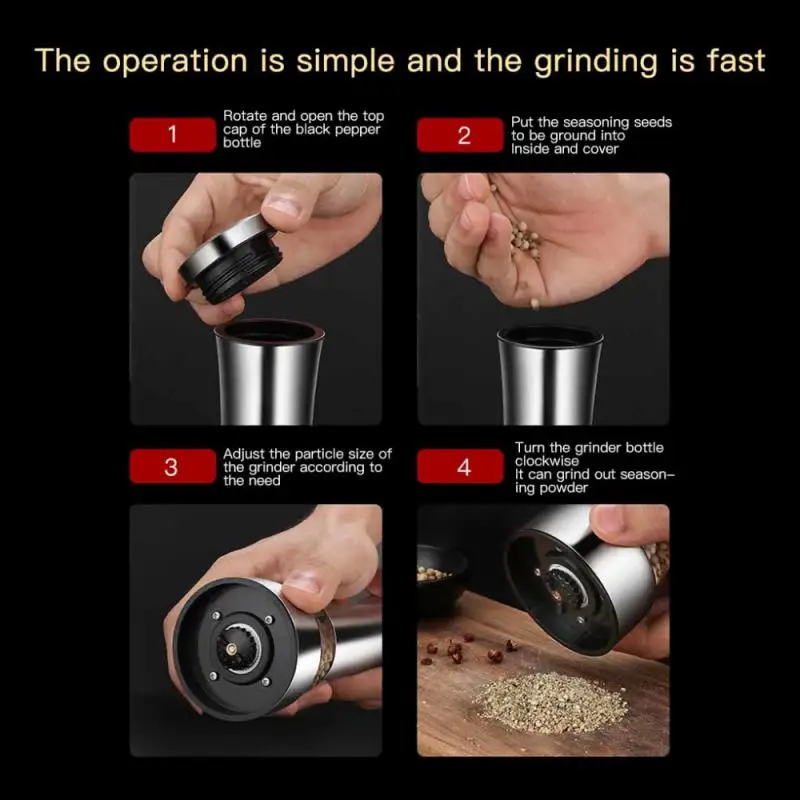 The operation is simple and the grinding is fast

1

Rotate and open the top cap of the black pepper bottle

2

Put the seasoning seeds to be ground into Inside and cover

3

Adjust the particle size of the grinder according to the need

4

Turn the grinder bottle clockwise
It can grind out seasoning powder