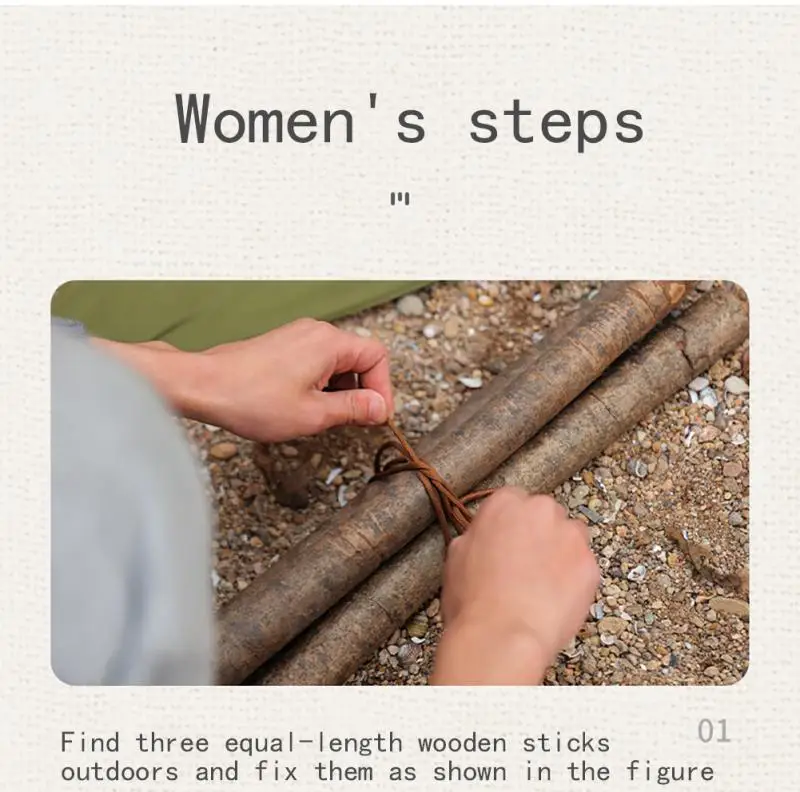 Women's steps

"'

01

Find three equal-length wooden sticks outdoors and fix them as shown in the figure