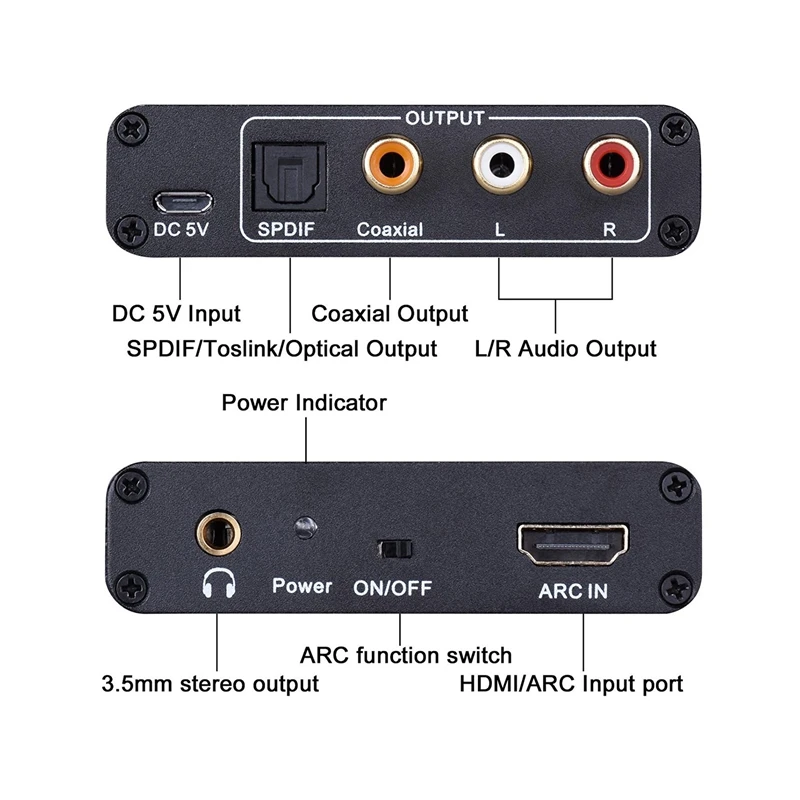 OUTPUT
DC 5V
SPDIF
Coaxial
L
R

DC 5V Input
Coaxial Output
SPDIF/Toslink/Optical Output
L/R Audio Output

Power Indicator

Power
ON/OFF
ARC IN

ARC function switch
3.5mm stereo output
HDMI/ARC Input port