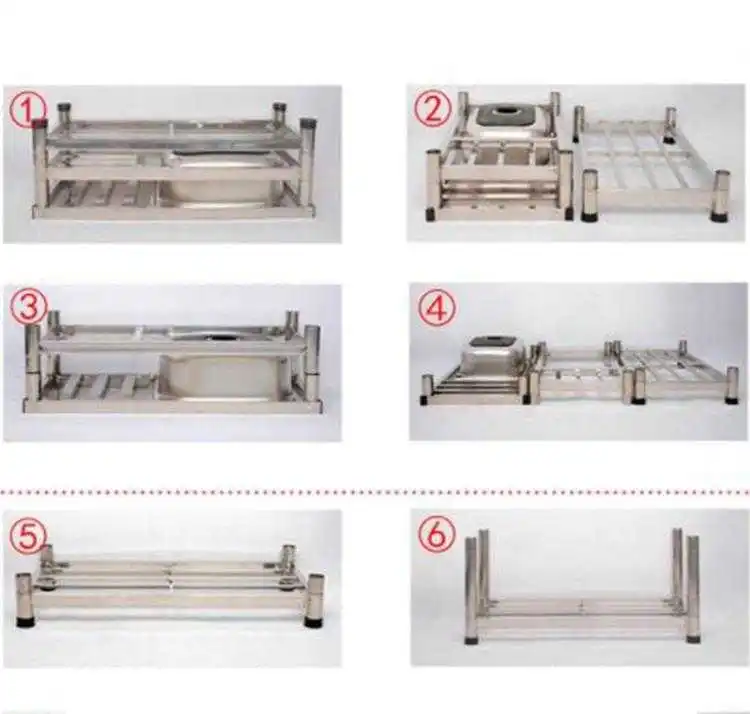 1

2

3

4

5

6