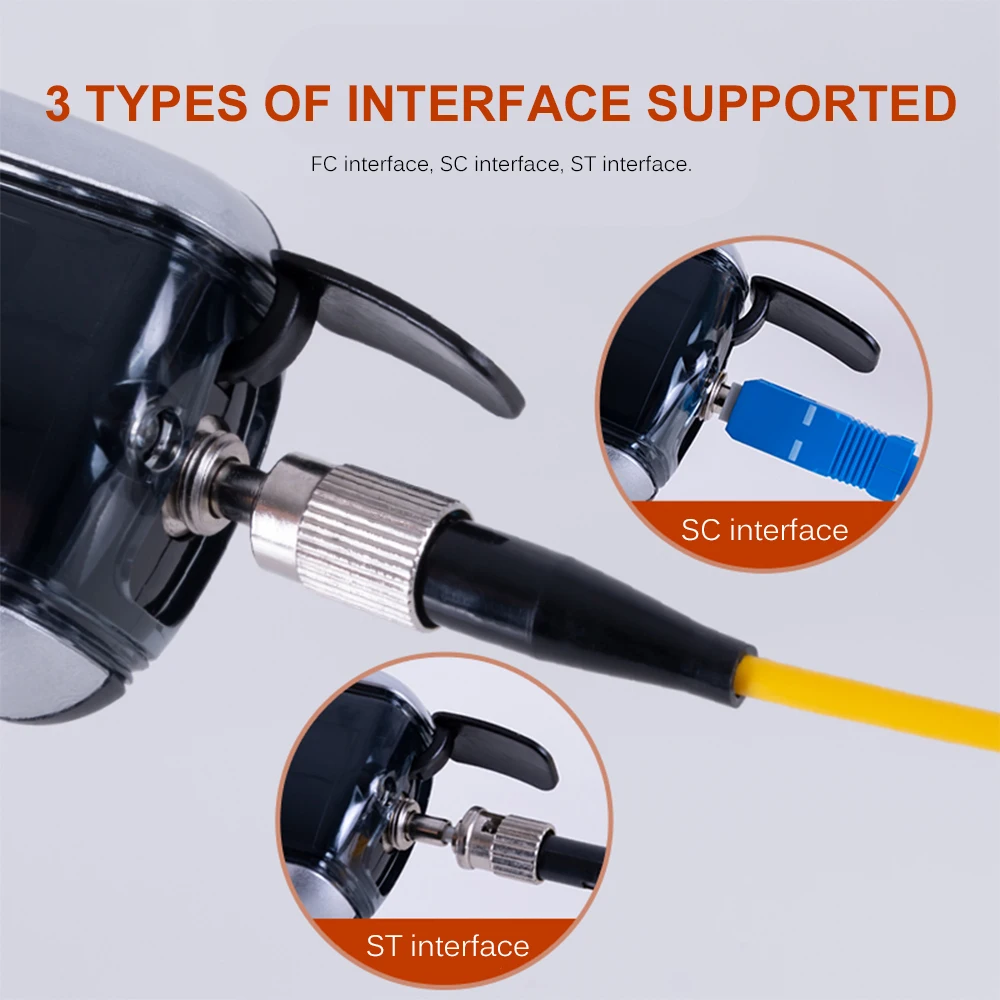 3 TYPES OF INTERFACE SUPPORTED

FC interface, SC interface, ST interface.

SC interface

ST interface