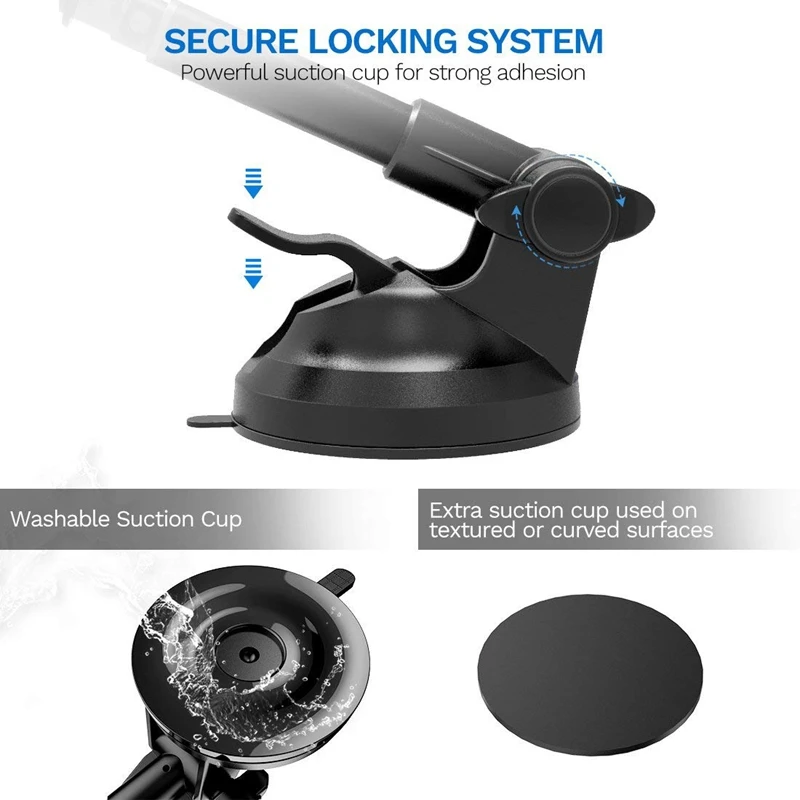 SECURE LOCKING SYSTEM
Powerful suction cup for strong adhesion

Washable Suction Cup

Extra suction cup used on textured or curved surfaces