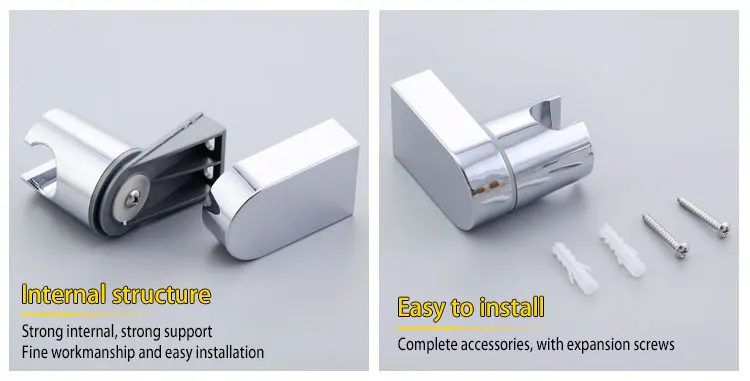 Internal structure

Strong internal, strong support
Fine workmanship and easy installation

Easy to install

Complete accessories, with expansion screws