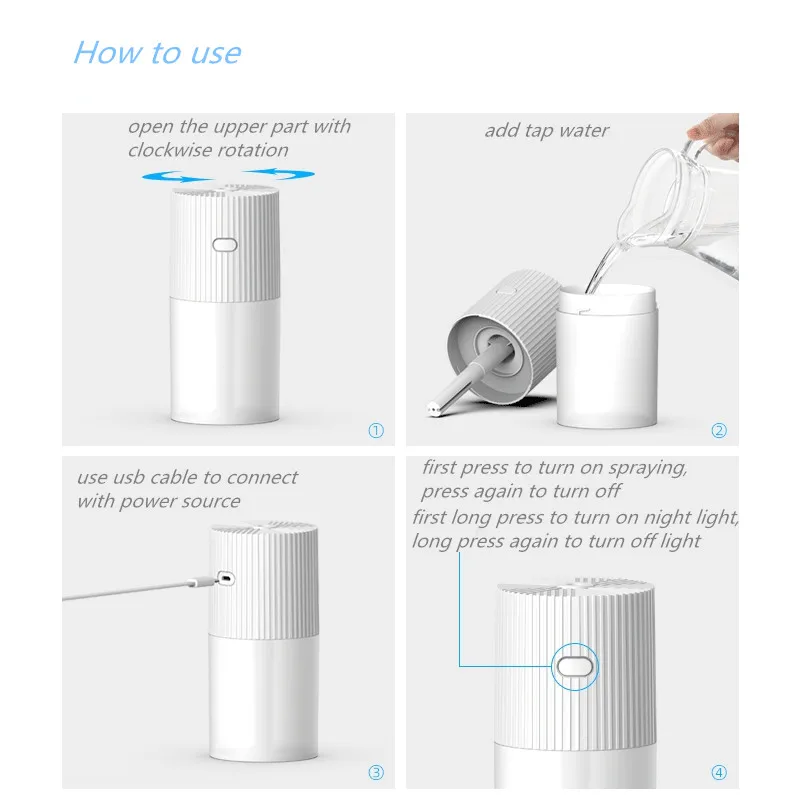 How to use

open the upper part with clockwise rotation

①

add tap water

②

use usb cable to connect with power source

③

first press to turn on spraying, press again to turn off
first long press to turn on night light, long press again to turn off light

④