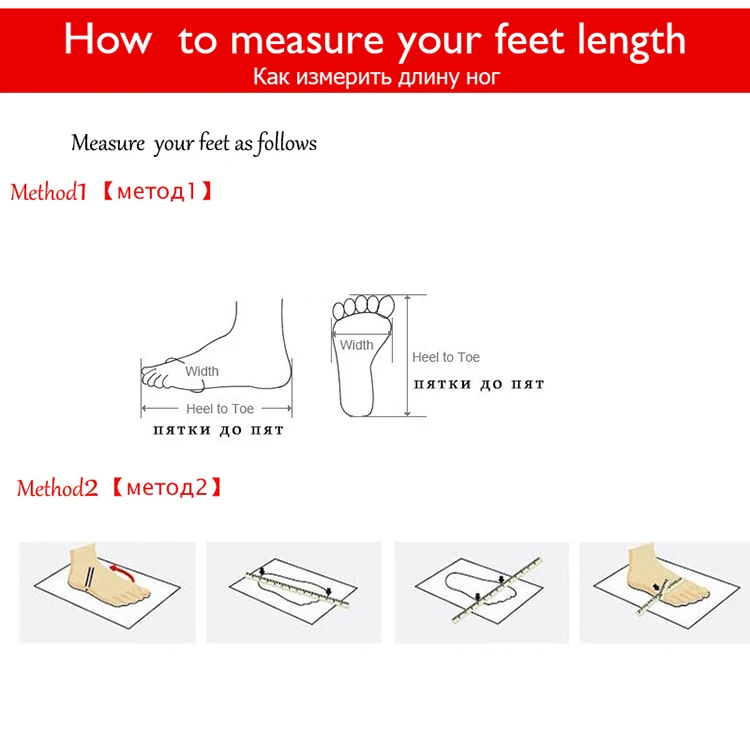 How to measure your feet length
Как измерить длину ног

Measure your feet as follows

Method1 【метод1】

Width

Heel to Toe
пятки до пят

Width

Heel to Toe
пятки до пят

Method2 【метод2】